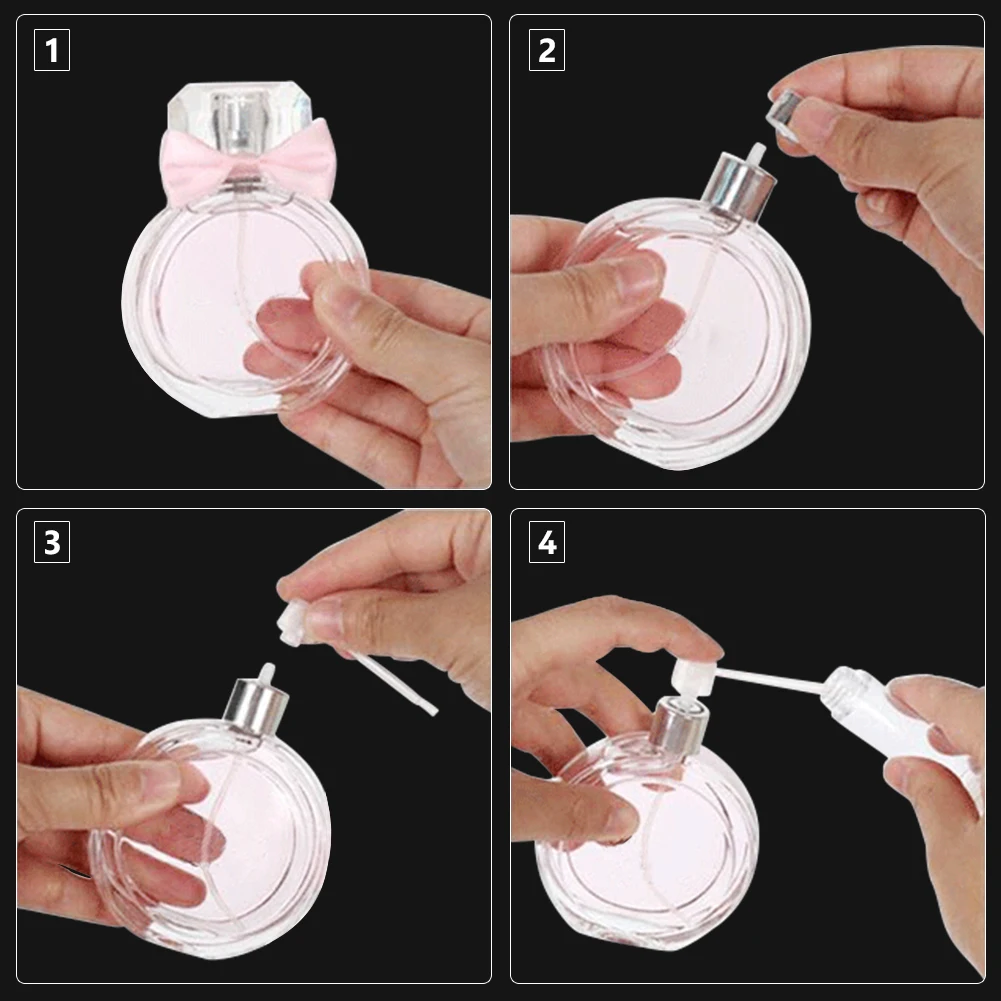 1

2

3

4