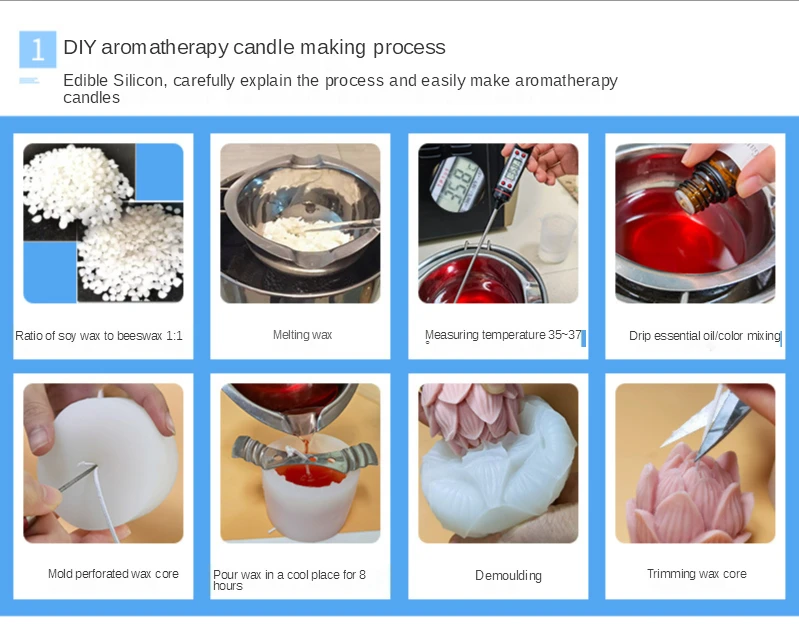 1

DIY aromatherapy candle making process

Edible Silicon, carefully explain the process and easily make aromatherapy candles

35.8

Ratio of soy wax to beeswax 1:1

Melting wax

Measuring temperature 35~37 °

Drip essential oil/color mixing

Mold perforated wax core

Pour wax in a cool place for 8 hours

Demoulding

Trimming wax core