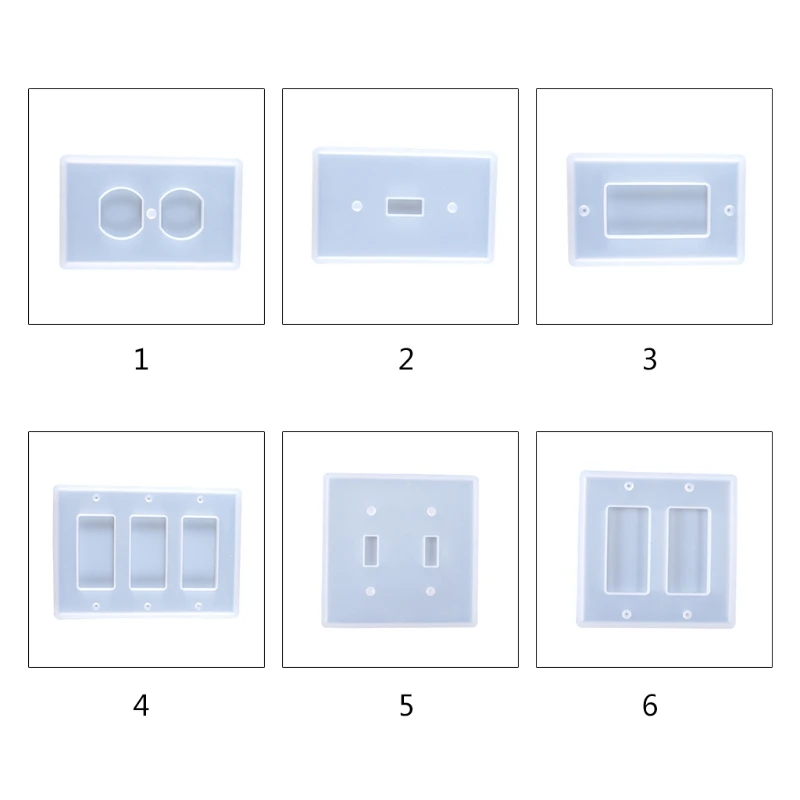 1

2

3

4

5

6