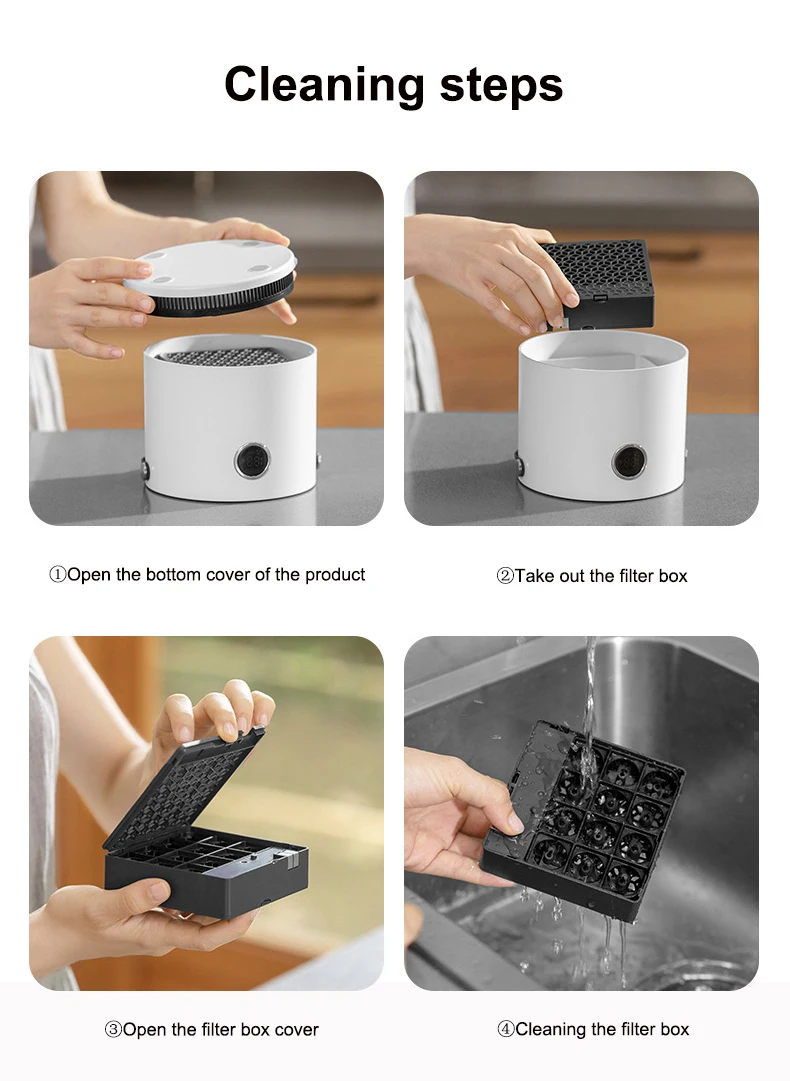 Cleaning steps

①Open the bottom cover of the product

②Take out the filter box

③Open the filter box cover

④Cleaning the filter box