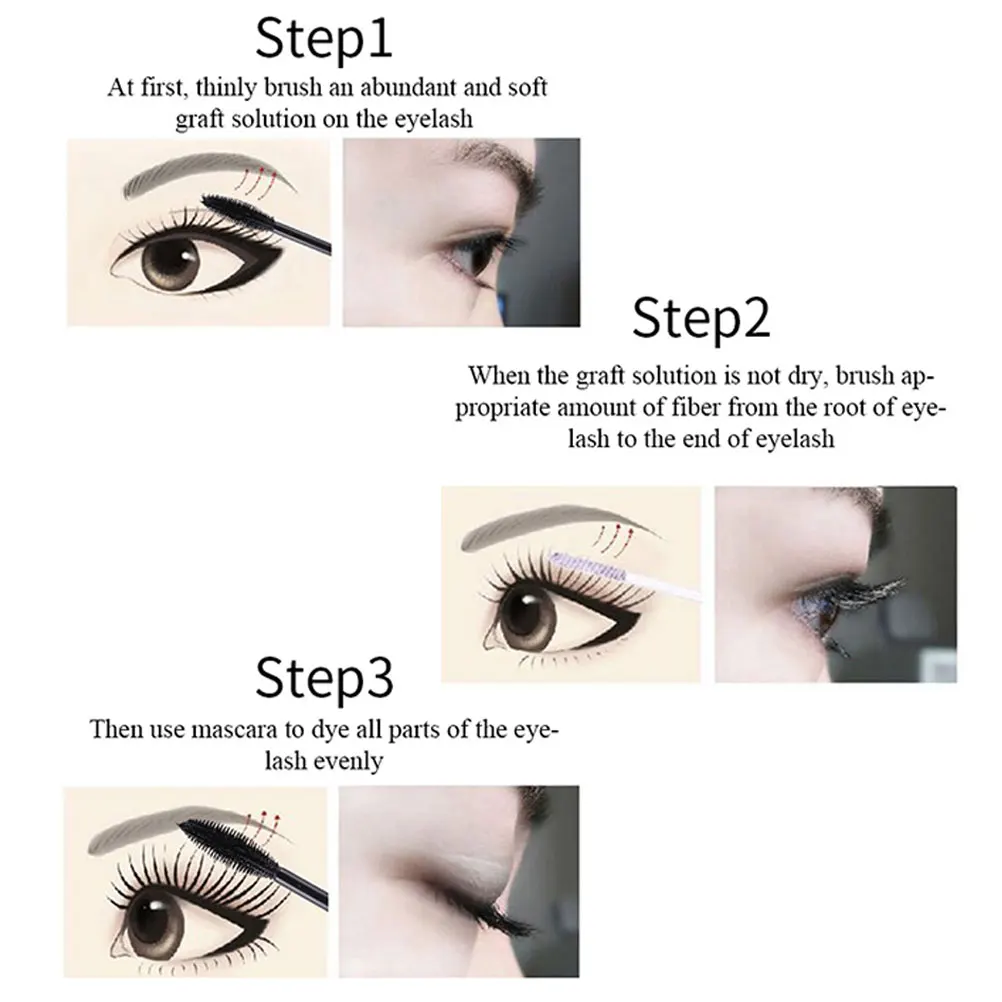 Step1

At first, thinly brush an abundant and soft graft solution on the eyelash

Step2

When the graft solution is not dry, brush appropriate amount of fiber from the root of eyelash to the end of eyelash

Step3

Then use mascara to dye all parts of the eyelash evenly