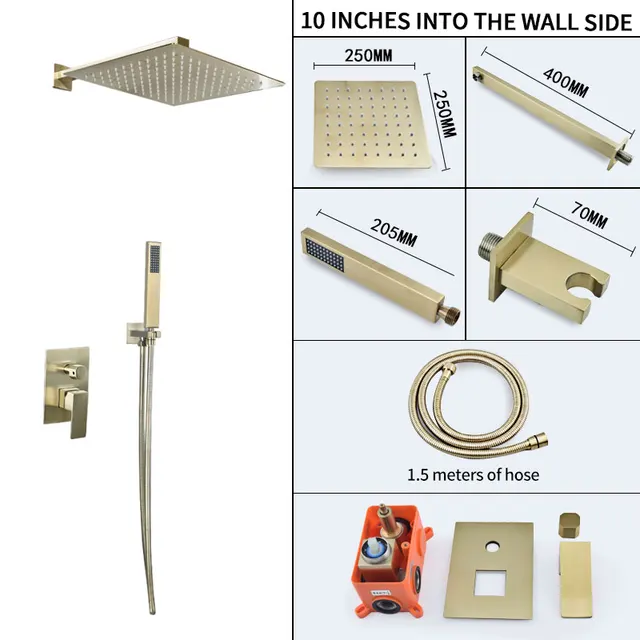 10 INCHES INTO THE WALL SIDE

250MM

250MM

400MM

205MM

70MM

1.5 meters of hose