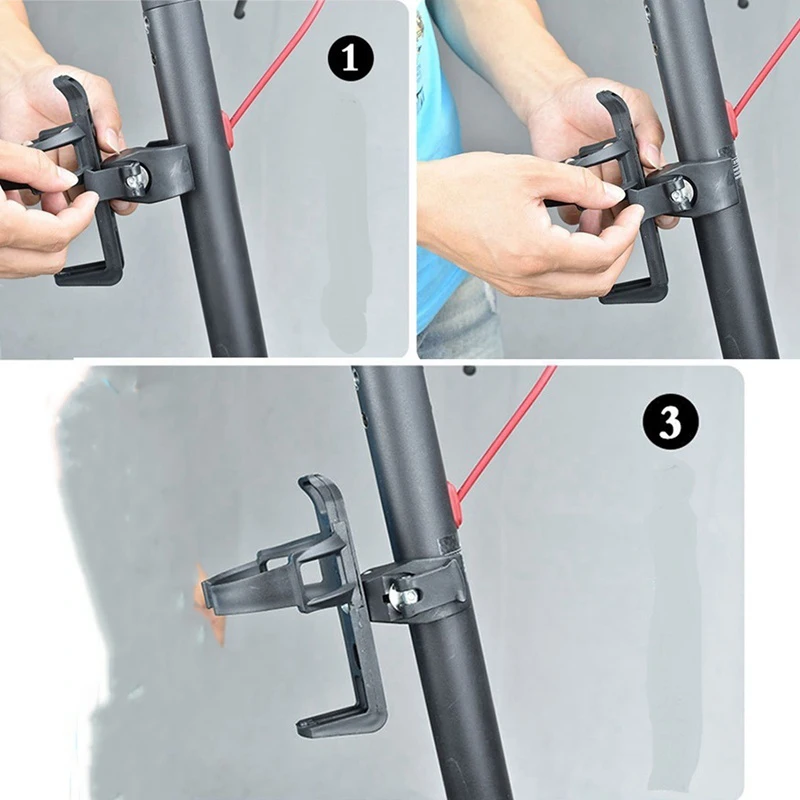 1

3