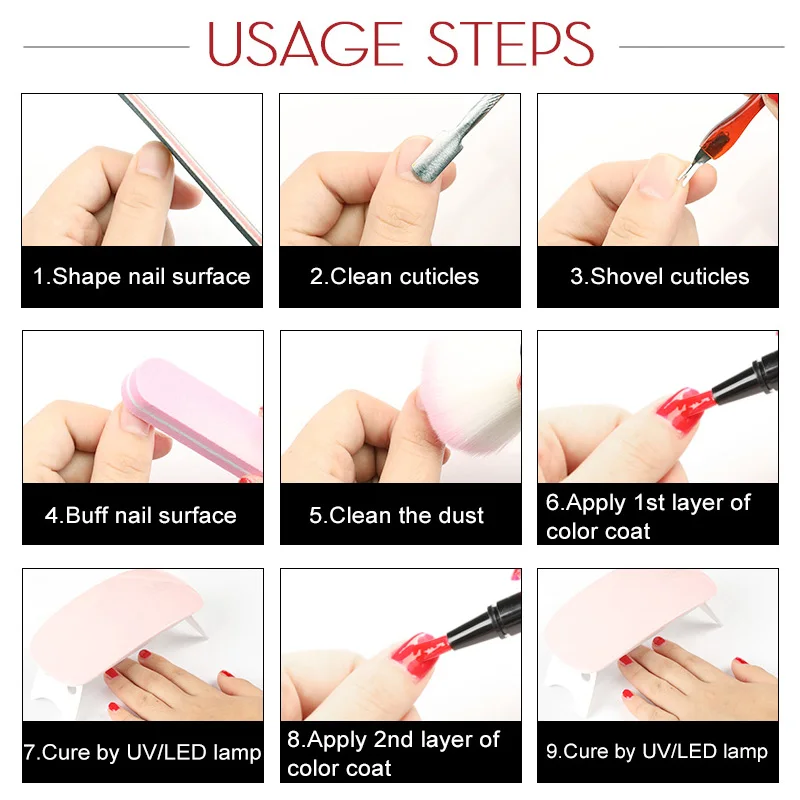 USAGE STEPS

1.Shape nail surface

2.Clean cuticles

3.Shovel cuticles

4.Buff nail surface

5.Clean the dust

6.Apply 1st layer of color coat

7.Cure by UV/LED lamp

8.Apply 2nd layer of color coat

9.Cure by UV/LED lamp