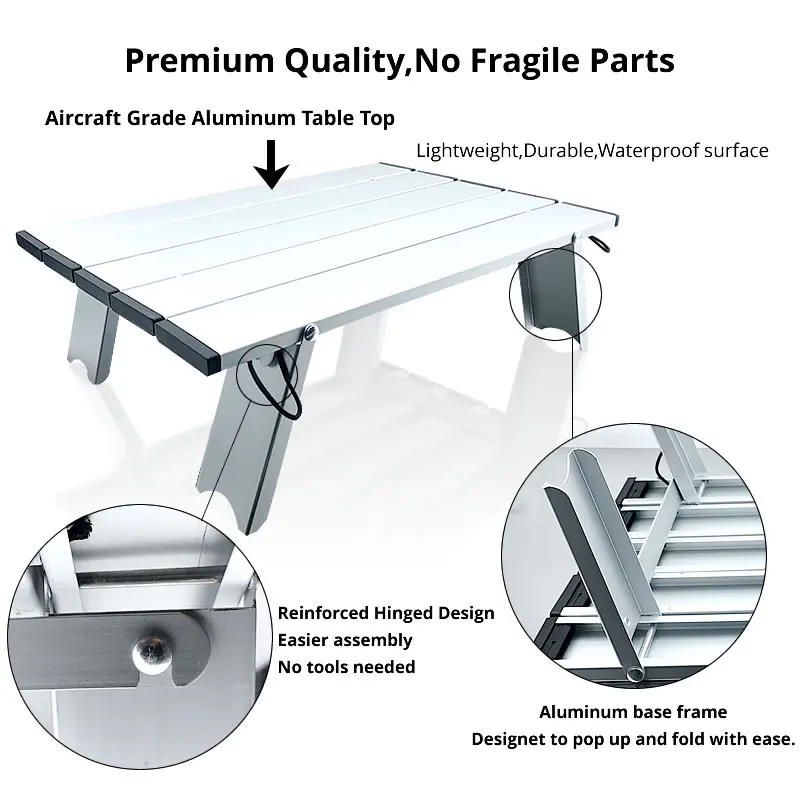 Premium Quality,No Fragile Parts

Aircraft Grade Aluminum Table Top

Lightweight,Durable,Waterproof surface

Reinforced Hinged Design
Easier assembly
No tools needed

Aluminum base frame
Designet to pop up and fold with ease.