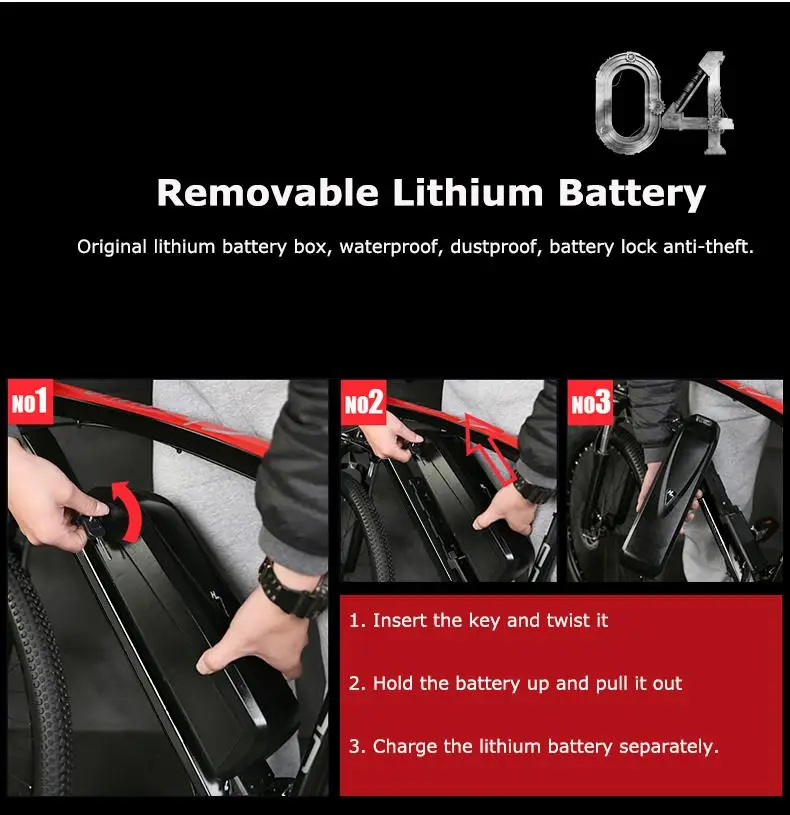 04

Removable Lithium Battery

Original lithium battery box, waterproof, dustproof, battery lock anti-theft.

NO1

NO2

NO3

1. Insert the key and twist it

2. Hold the battery up and pull it out

3. Charge the lithium battery separately.