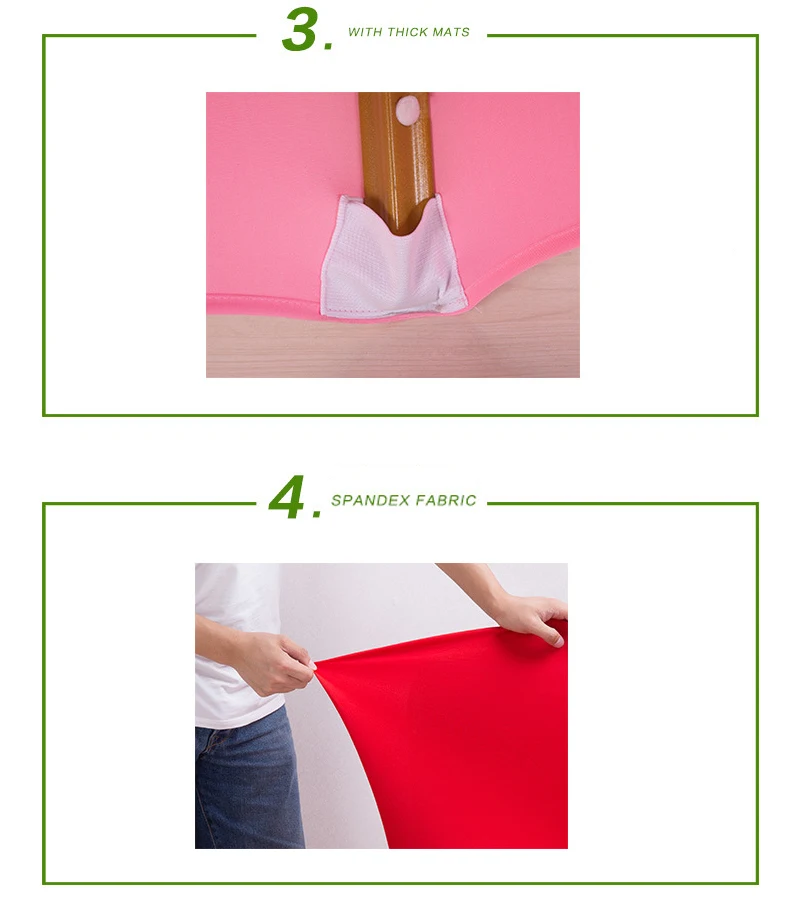 3. WITH THICK MATS

4. SPANDEX FABRIC