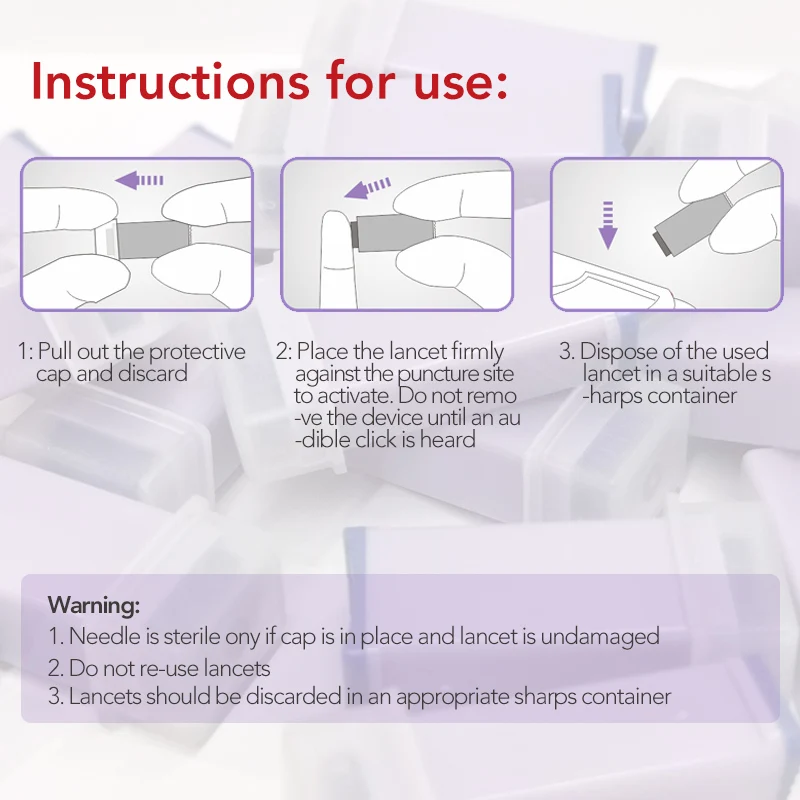 Instructions for use:

1: Pull out the protective cap and discard

2: Place the lancet firmly against the puncture site to activate. Do not remo -ve the device until an au -dible click is heard

3. Dispose of the used lancet in a suitable s -harps container

Warning:
1. Needle is sterile ony if cap is in place and lancet is undamaged
2. Do not re-use lancets
3. Lancets should be discarded in an appropriate sharps container