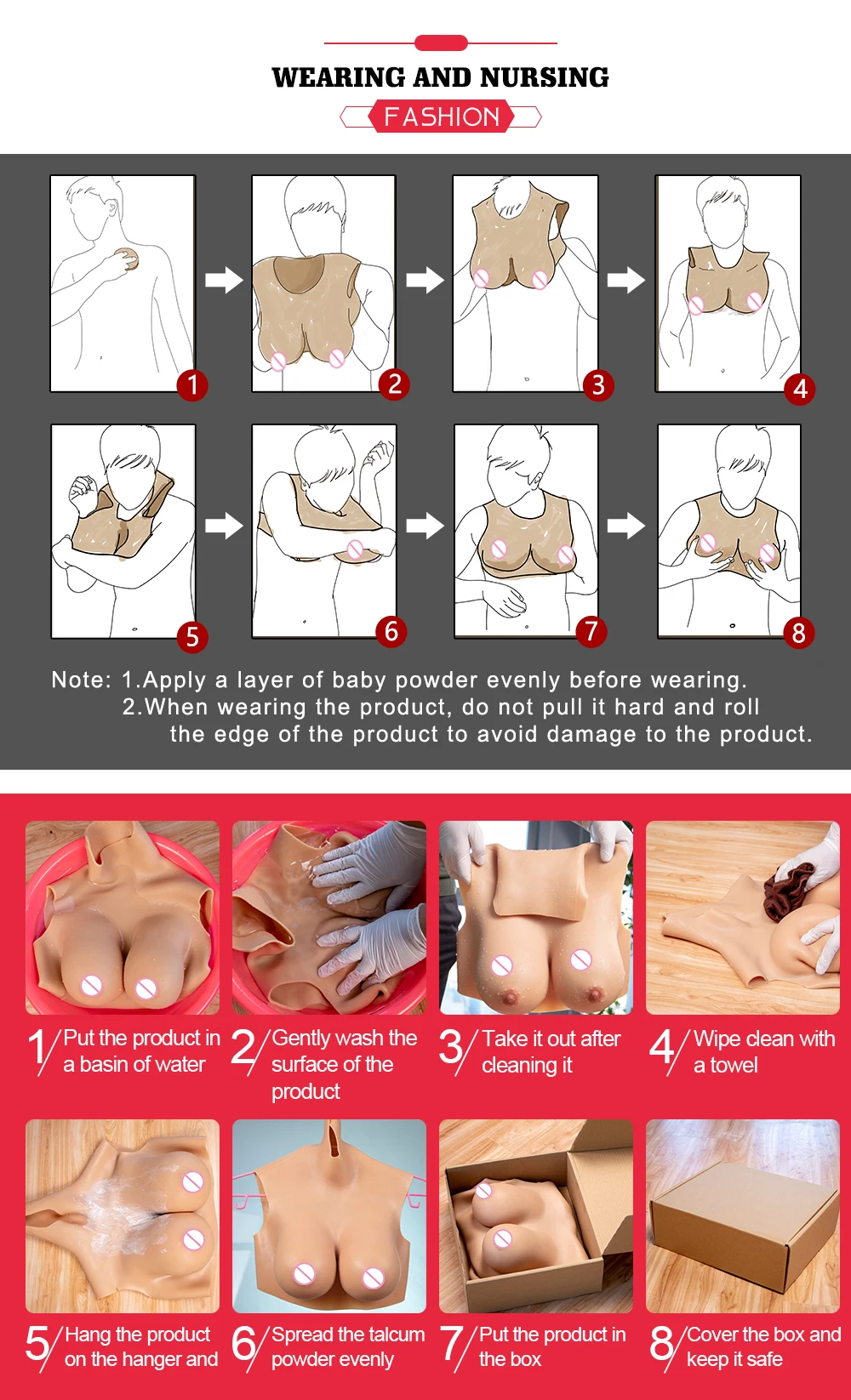 WEARING AND NURSING

FASHION

1 2 3 4

5 6 7 8

Note: 1.Apply a layer of baby powder evenly before wearing.
2.When wearing the product, do not pull it hard and roll the edge of the product to avoid damage to the product.

1/ Put the product in a basin of water

2/ Gently wash the surface of the product

3/ Take it out after cleaning it

4/ Wipe clean with a towel

5/ Hang the product on the hanger and

6/ Spread the talcum powder evenly

7/ Put the product in the box

8/ Cover the box and keep it safe