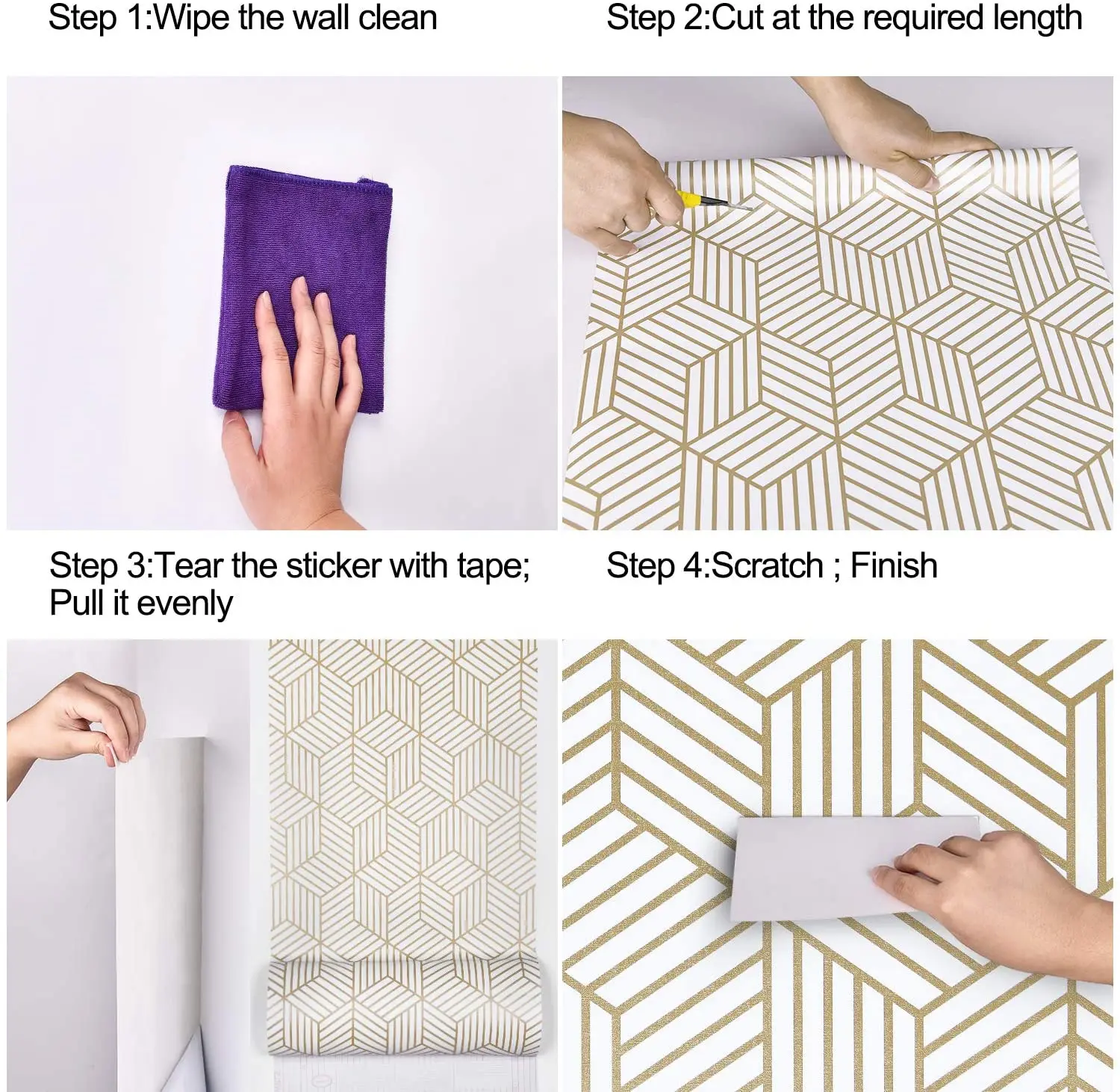 Step 1:Wipe the wall clean

Step 2:Cut at the required length

Step 3:Tear the sticker with tape; Pull it evenly

Step 4:Scratch ; Finish