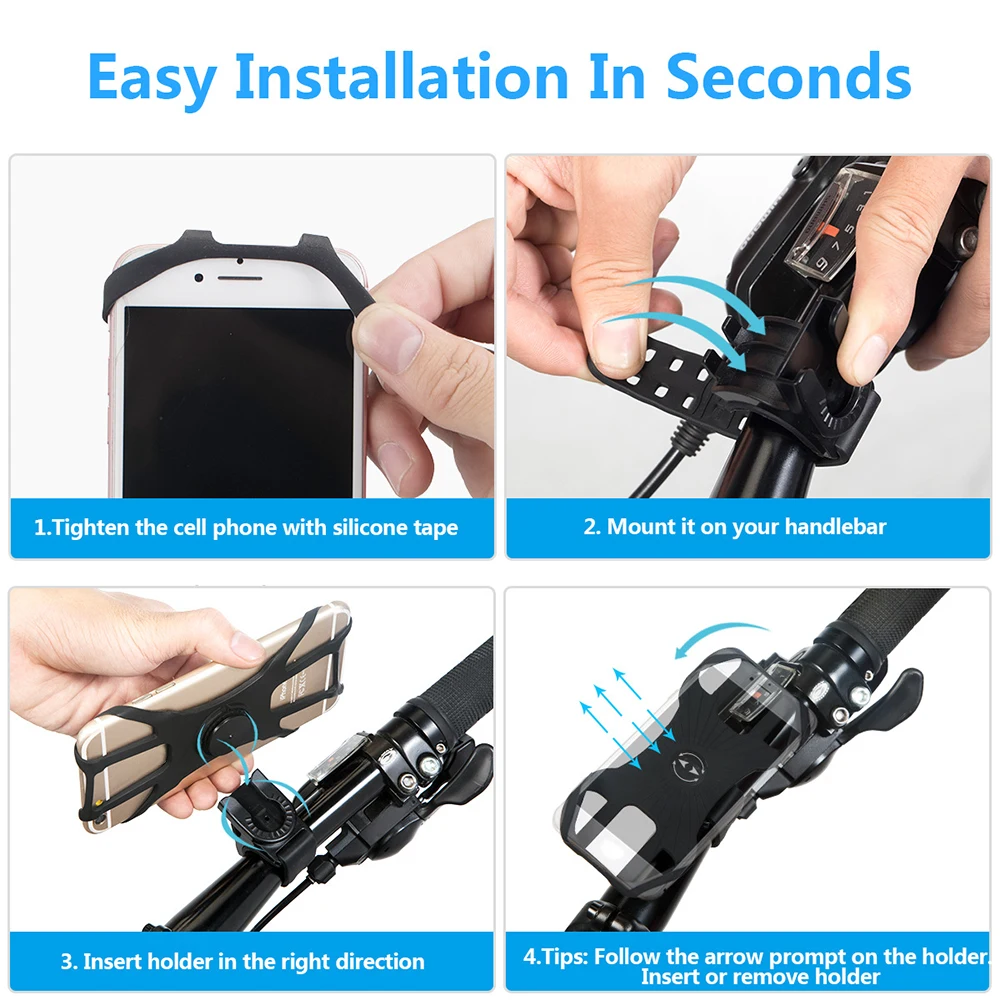 Easy Installation In Seconds

1.Tighten the cell phone with silicone tape

2. Mount it on your handlebar

3. Insert holder in the right direction

4.Tips: Follow the arrow prompt on the holder. Insert or remove holder