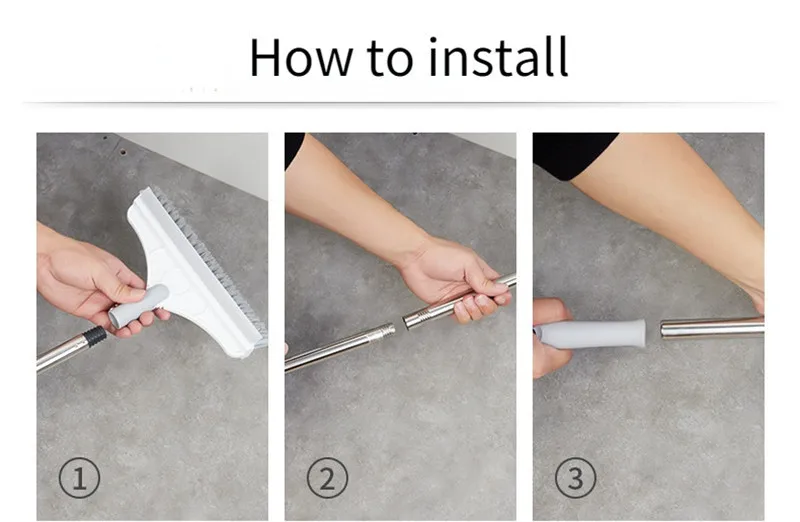 How to install

①

②

③