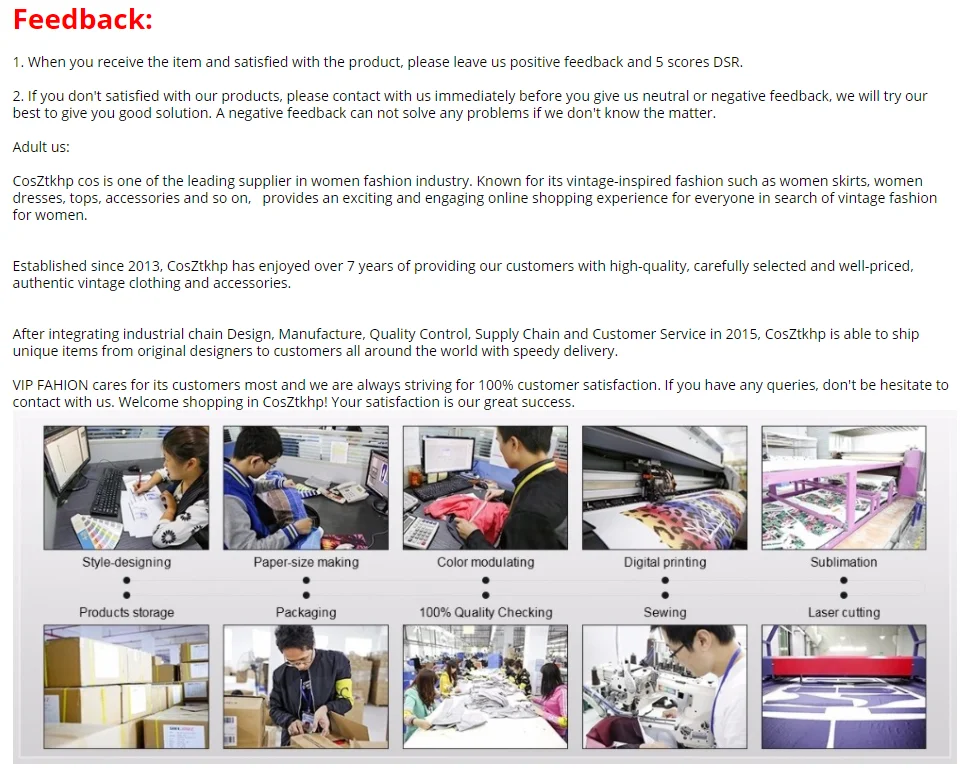 Feedback:

1. When you receive the item and satisfied with the product, please leave us positive feedback and 5 scores DSR.

2. If you don't satisfied with our products, please contact with us immediately before you give us neutral or negative feedback, we will try our best to give you good solution. A negative feedback can not solve any problems if we don't know the matter.

Adult us:

CosZtkhp cos is one of the leading supplier in women fashion industry. Known for its vintage-inspired fashion such as women skirts, women dresses, tops, accessories and so on, provides an exciting and engaging online shopping experience for everyone in search of vintage fashion for women.

Established since 2013, CosZtkhp has enjoyed over 7 years of providing our customers with high-quality, carefully selected and well-priced, authentic vintage clothing and accessories.

After integrating industrial chain Design, Manufacture, Quality Control, Supply Chain and Customer Service in 2015, CosZtkhp is able to ship unique items from original designers to customers all around the world with speedy delivery.

VIP FAHION cares for its customers most and we are always striving for 100% customer satisfaction. If you have any queries, don't be hesitate to contact with us. Welcome shopping in CosZtkhp! Your satisfaction is our great success.

Style-designing
Paper-size making
Color modulating
Digital printing
Sublimation

Products storage
Packaging
100% Quality Checking
Sewing
Laser cutting