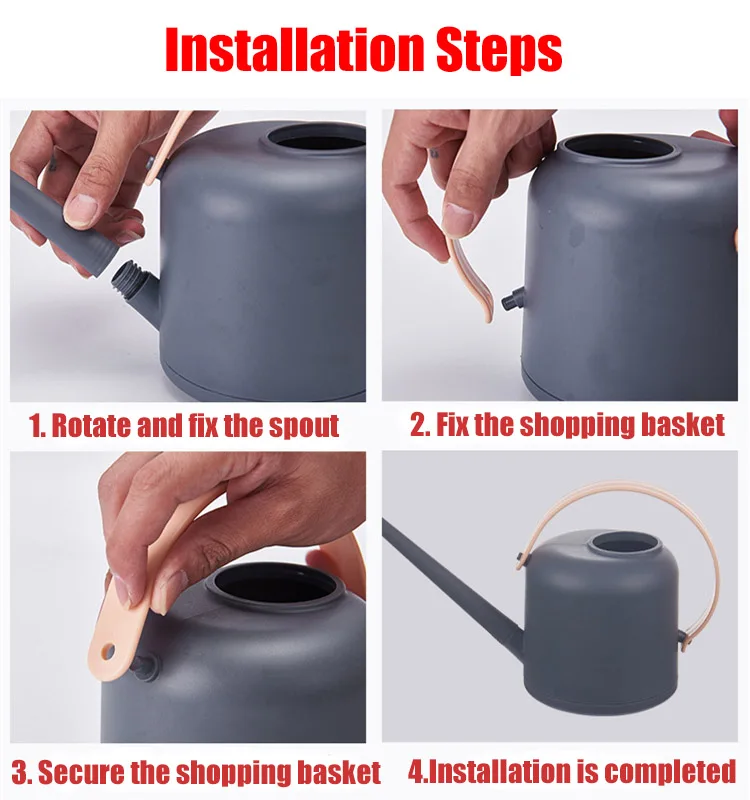 Installation Steps

1. Rotate and fix the spout

2. Fix the shopping basket

3. Secure the shopping basket

4.Installation is completed