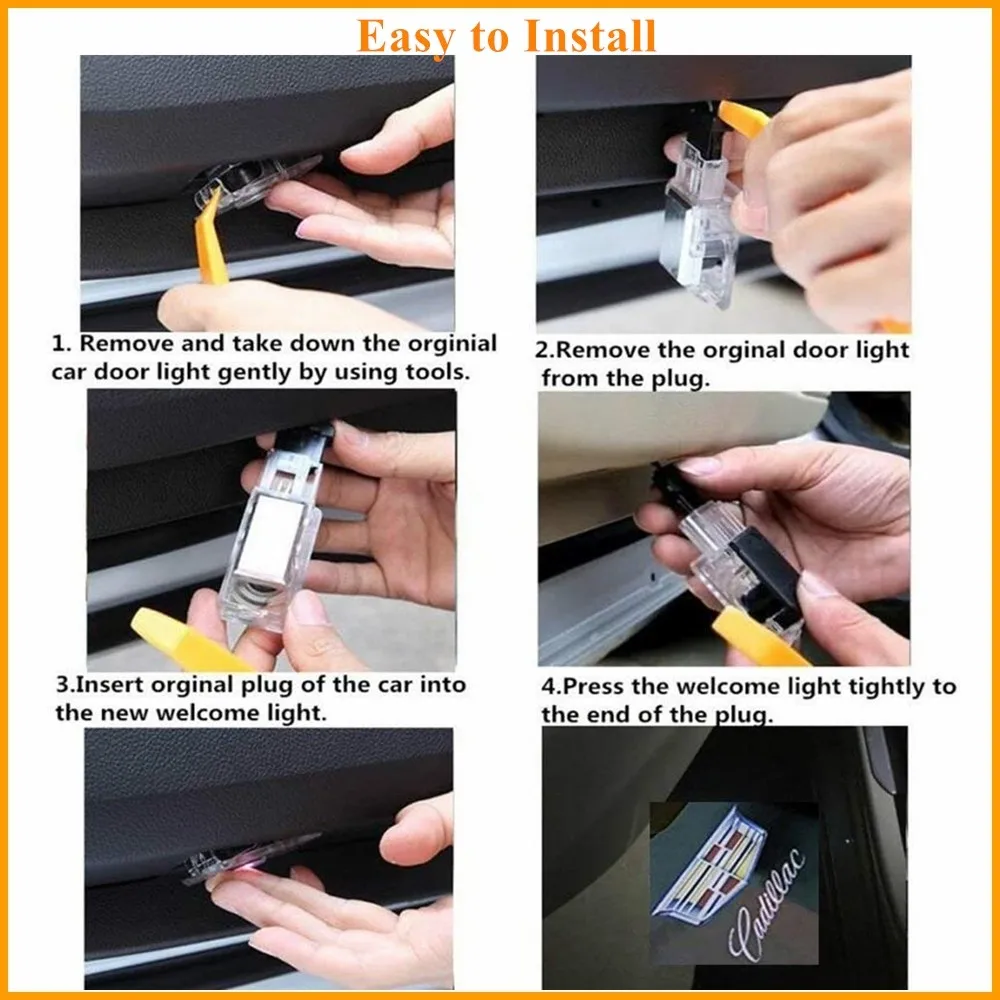 Easy to Install

1. Remove and take down the orginial car door light gently by using tools.

2.Remove the orginal door light from the plug.

3.Insert orginal plug of the car into the new welcome light.

4.Press the welcome light tightly to the end of the plug.

Cadillac