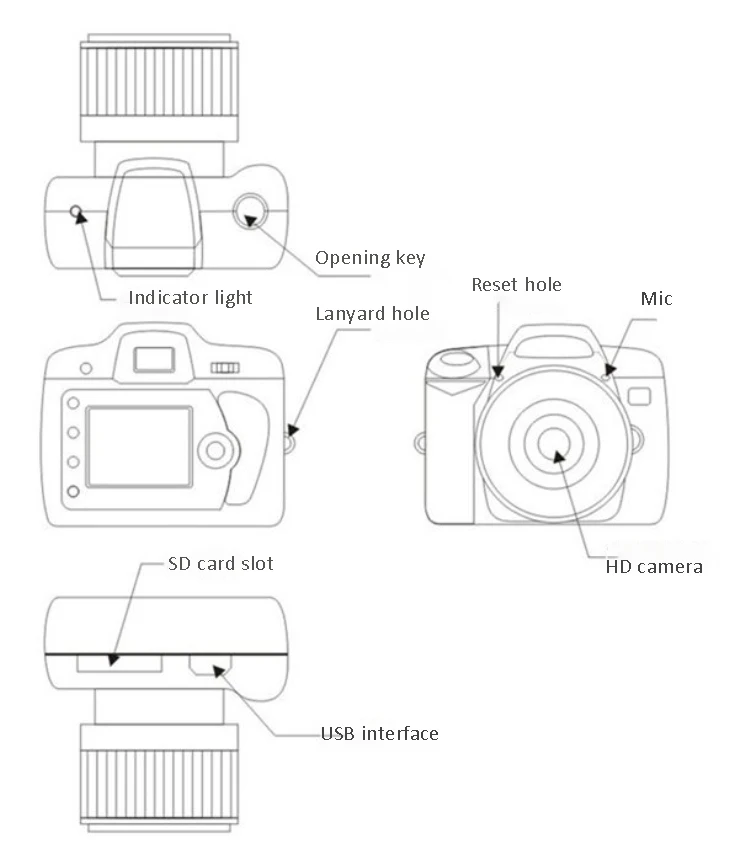 Opening key
Indicator light
Lanyard hole
Reset hole
Mic
HD camera
SD card slot
USB interface