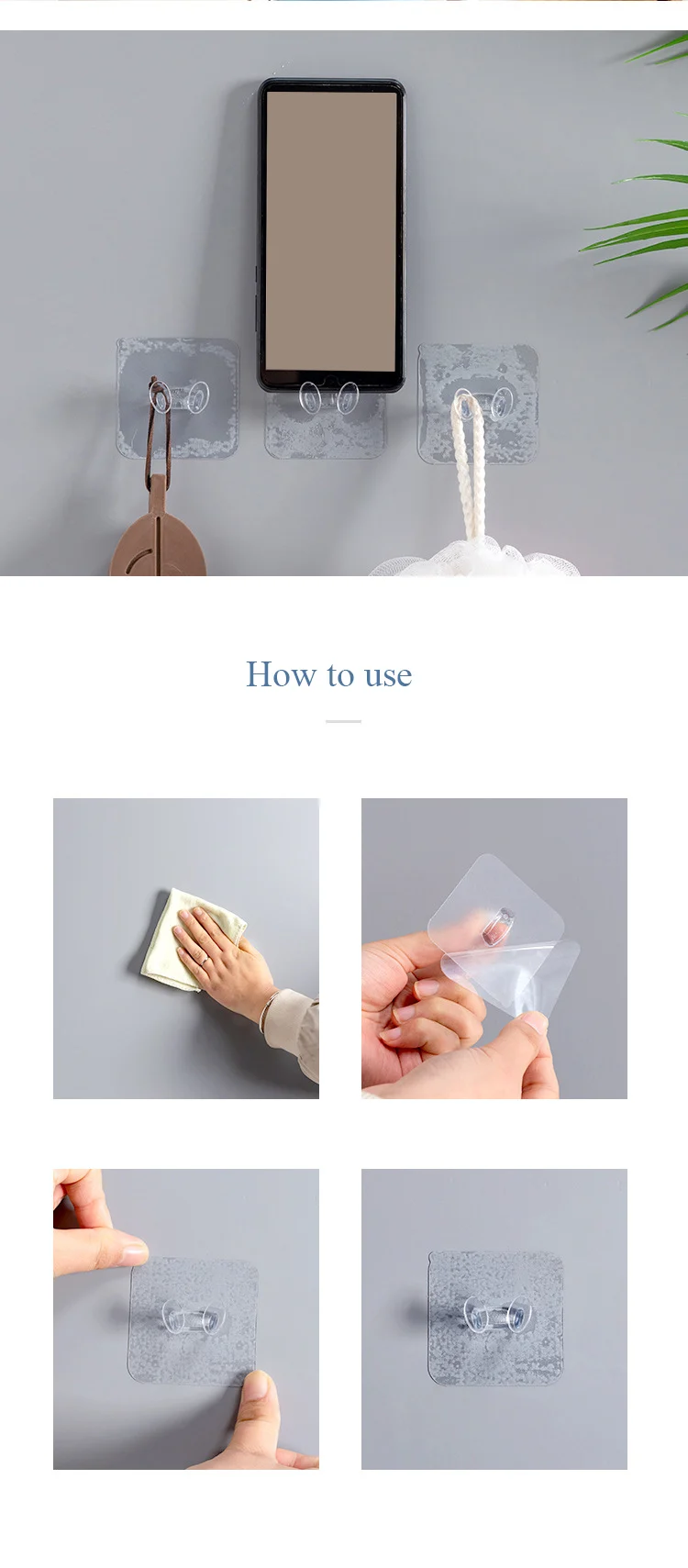 How to use