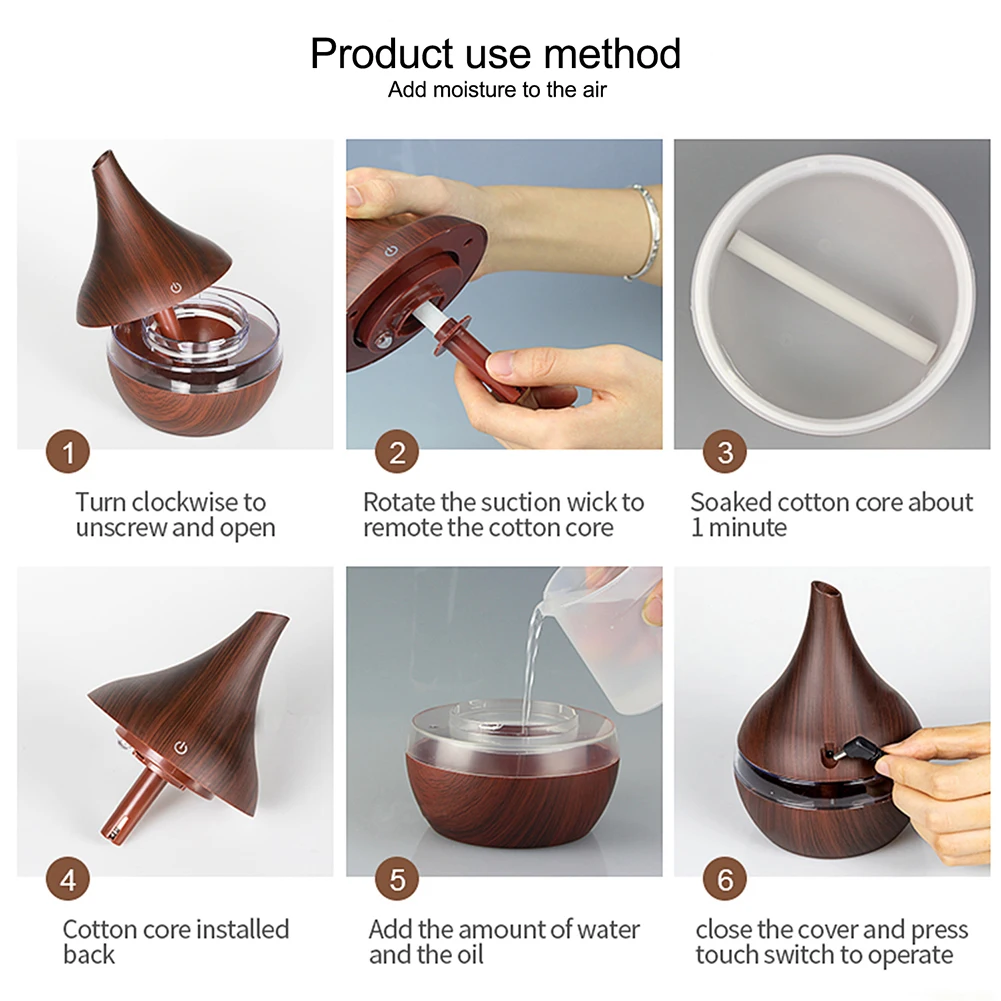 Product use method
Add moisture to the air

1
Turn clockwise to unscrew and open

2
Rotate the suction wick to remote the cotton core

3
Soaked cotton core about 1 minute

4
Cotton core installed back

5
Add the amount of water and the oil

6
close the cover and press touch switch to operate