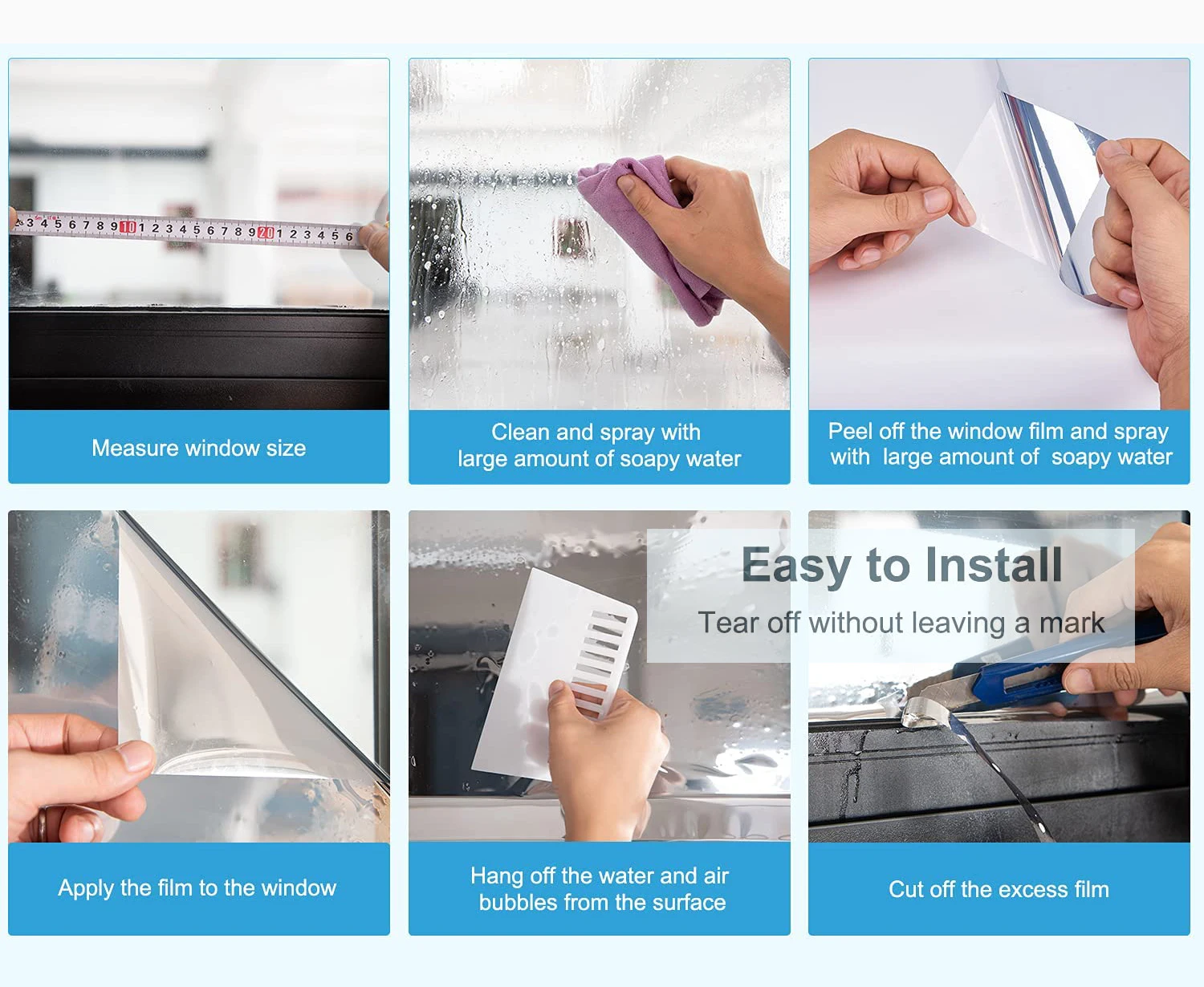 3 4 5 6 7 8 9 10 1 2 3 4 5 6 7 8 9 20 1 2 3 4 5 6

Measure window size

Clean and spray with large amount of soapy water

Peel off the window film and spray with large amount of soapy water

Easy to Install

Tear off without leaving a mark

Apply the film to the window

Hang off the water and air bubbles from the surface

Cut off the excess film