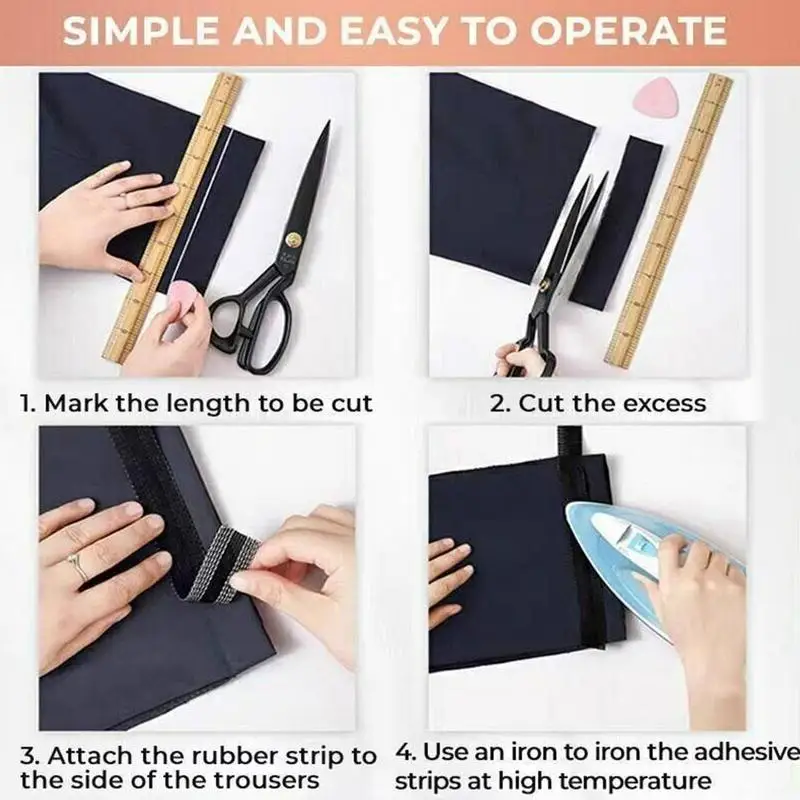 SIMPLE AND EASY TO OPERATE

1. Mark the length to be cut

2. Cut the excess

3. Attach the rubber strip to the side of the trousers

4. Use an iron to iron the adhesive strips at high temperature