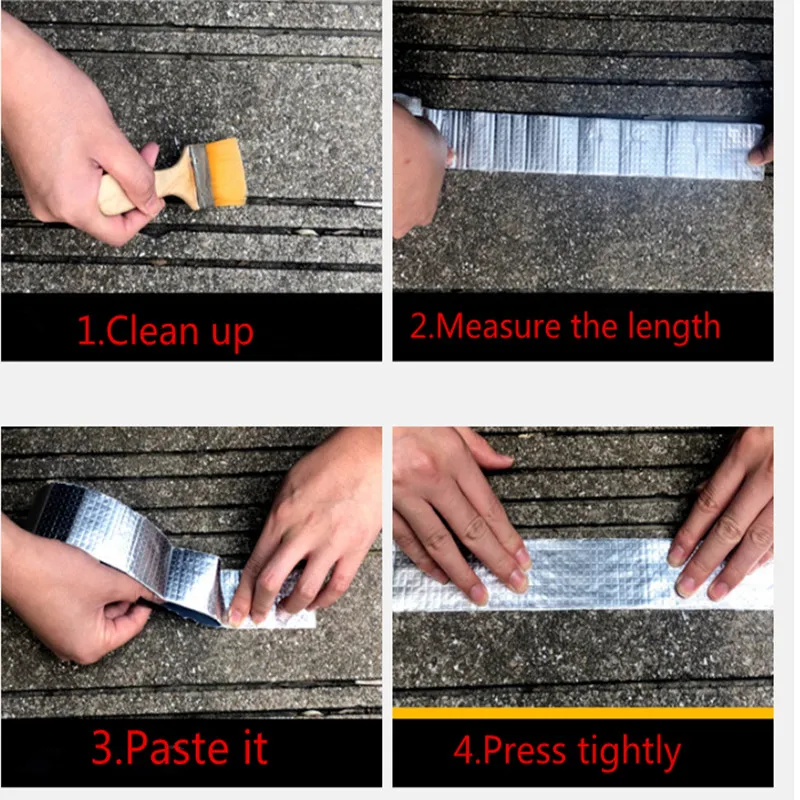 1.Clean up

2.Measure the length

3.Paste it

4.Press tightly