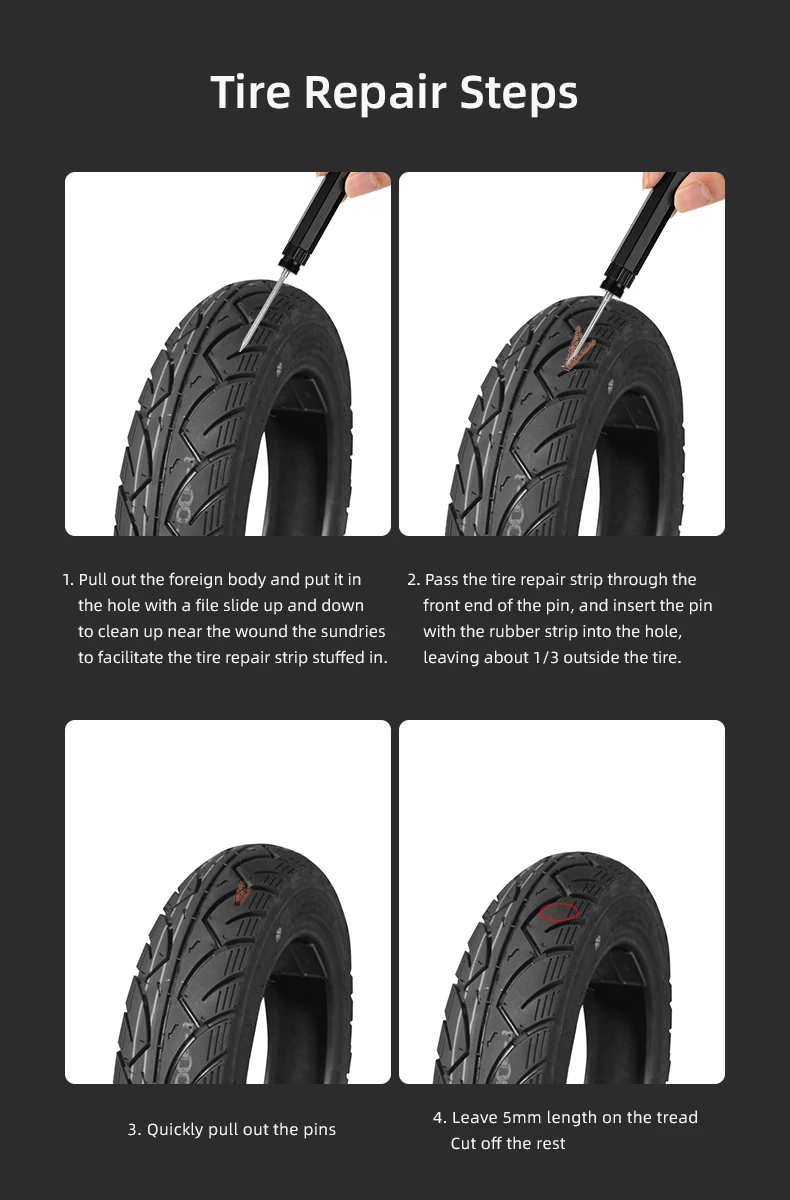 Tire Repair Steps

1. Pull out the foreign body and put it in the hole with a file slide up and down to clean up near the wound the sundries to facilitate the tire repair strip stuffed in.

2. Pass the tire repair strip through the front end of the pin, and insert the pin with the rubber strip into the hole, leaving about 1/3 outside the tire.

3. Quickly pull out the pins

4. Leave 5mm length on the tread
Cut off the rest