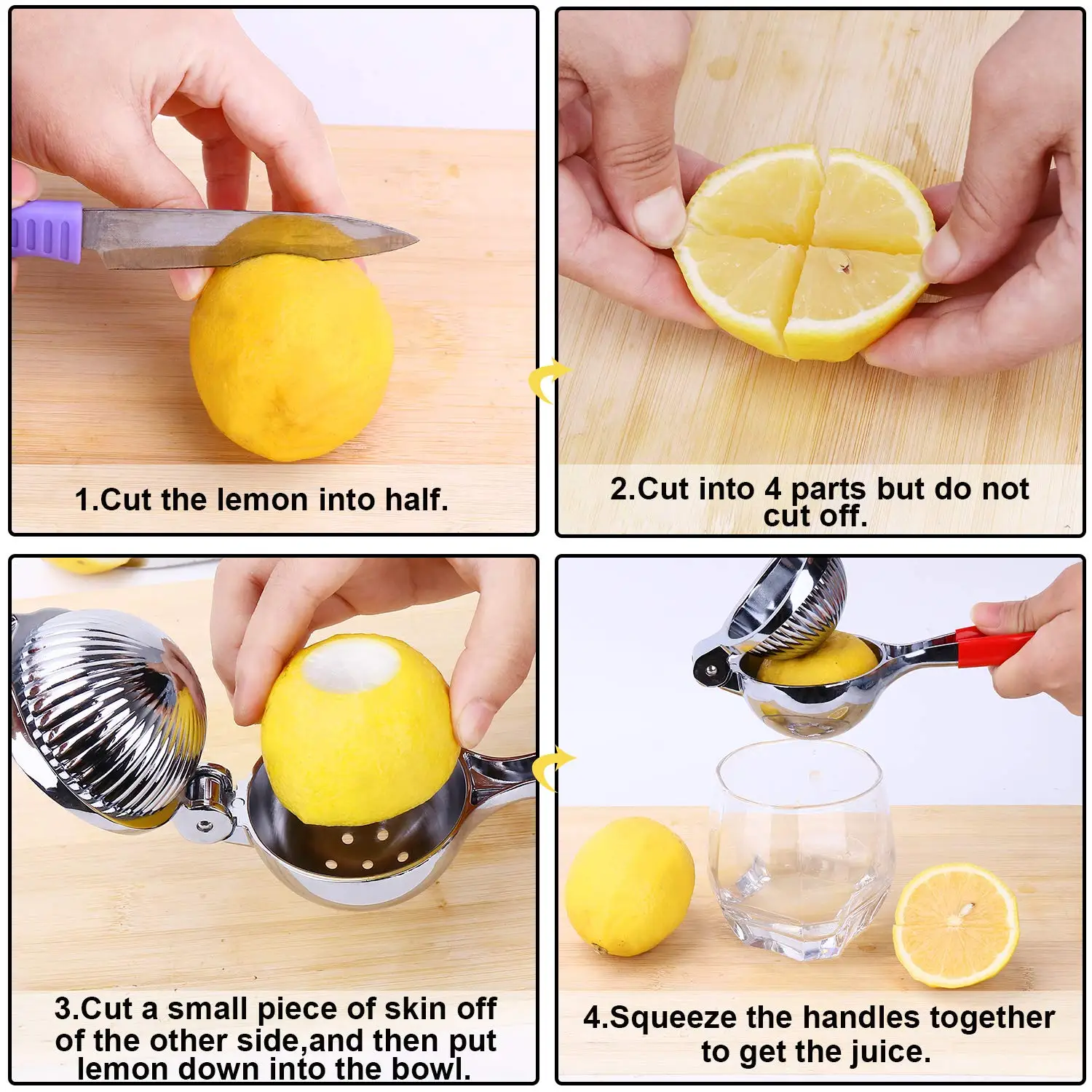 1.Cut the lemon into half.

2.Cut into 4 parts but do not cut off.

3.Cut a small piece of skin off of the other side,and then put lemon down into the bowl.

4.Squeeze the handles together to get the juice.