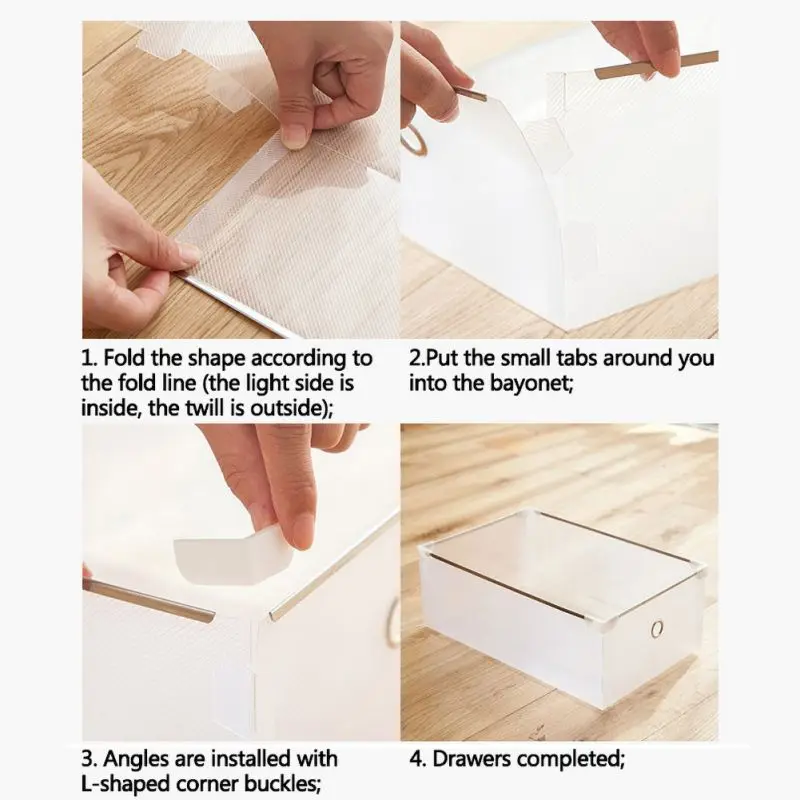 1. Fold the shape according to the fold line (the light side is inside, the twill is outside);

2.Put the small tabs around you into the bayonet;

3. Angles are installed with L-shaped corner buckles;

4. Drawers completed;