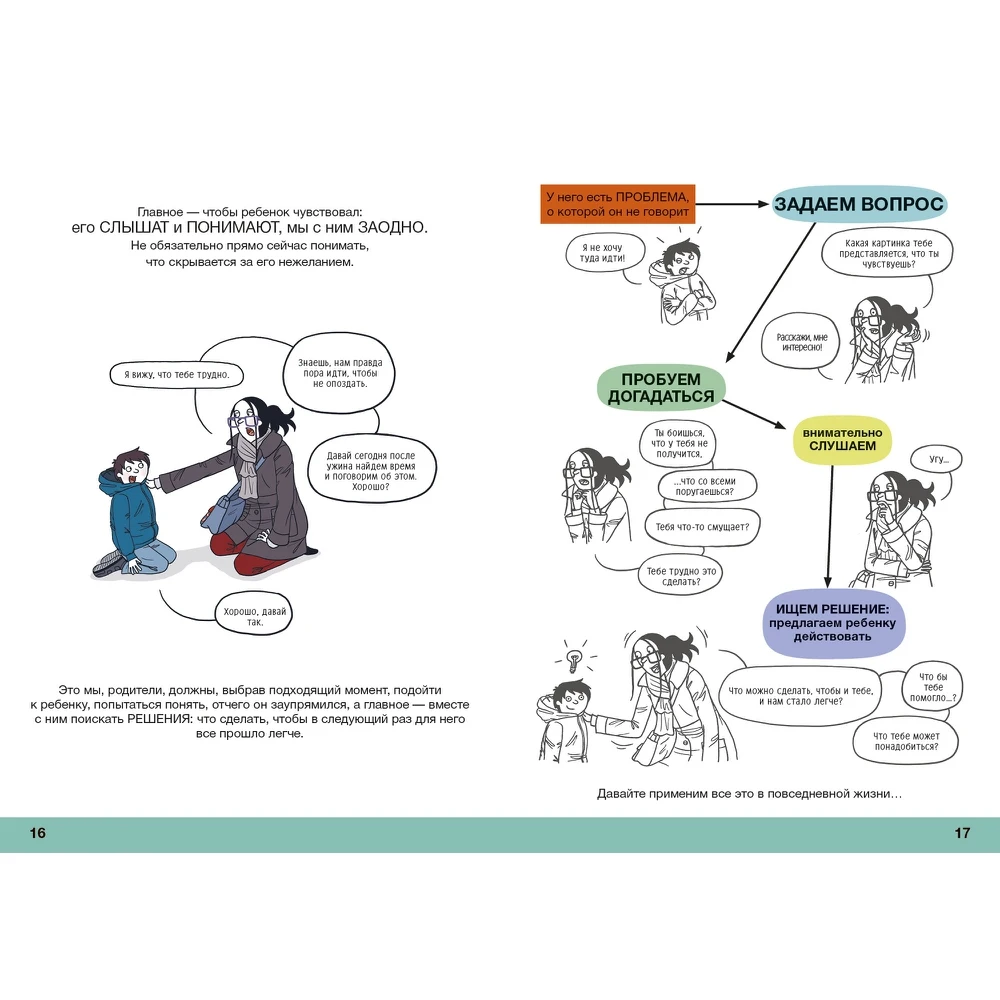 Главное — чтобы ребенок чувствовал: его СЛЫШАТ и ПОНИМАЮТ, мы с ним ЗАОДНО. Не обязательно прямо сейчас понимать, что скрывается за его нежеланием.

Я вижу, что тебе трудно.

Знаешь, нам правда пора идти, чтобы не опоздать.

Давай сегодня после ужина найдем время и поговорим об этом. Хорошо?

Хорошо, давай так.

Это мы, родители, должны, выбрав подходящий момент, подойти к ребенку, попытаться понять, отчего он заупрямился, а главное — вместе с ним поискать РЕШЕНИЯ: что сделать, чтобы в следующий раз для него все прошло легче.

16

У него есть ПРОБЛЕМА, о которой он не говорит

Я не хочу туда идти!

ЗАДАЕМ ВОПРОС

Какая картинка тебе представляется, что ты чувствуешь?

Расскажи, мне интересно!

ПРОБУЕМ ДОГАДАТЬСЯ

Ты боишься, что у тебя не получится,

...что со всеми поругаешься?

Тебя что-то смущает?

Тебе трудно это сделать?

внимательно СЛУШАЕМ

Угу...

ИЩЕМ РЕШЕНИЕ: предлагаем ребенку действовать

Что можно сделать, чтобы и тебе, и нам стало легче?

Что бы тебе помогло...?

Что тебе может понадобиться?

Давайте применим все это в повседневной жизни...

17