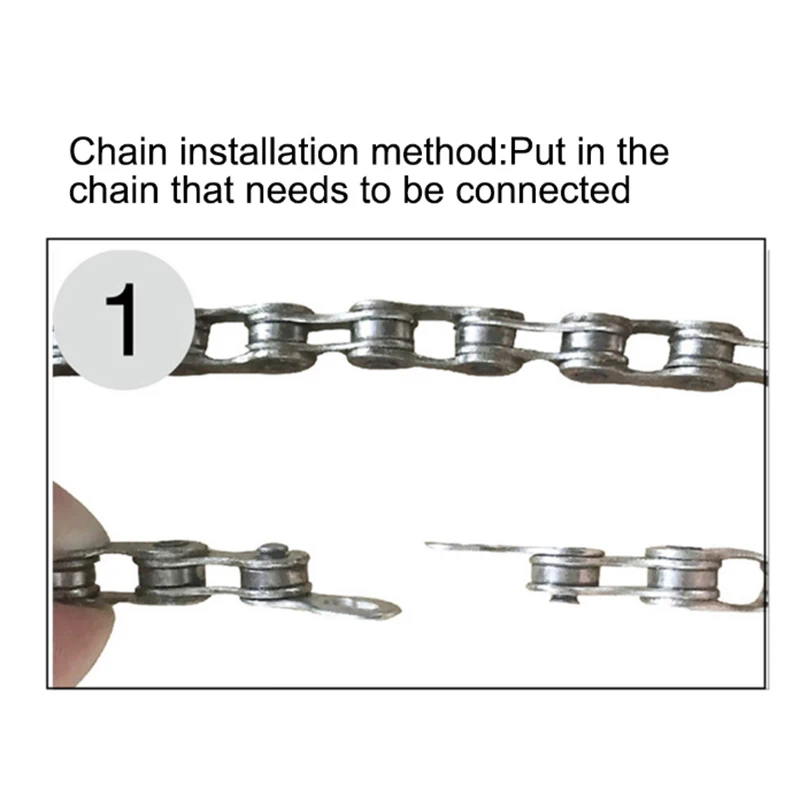 Chain installation method:Put in the chain that needs to be connected

1