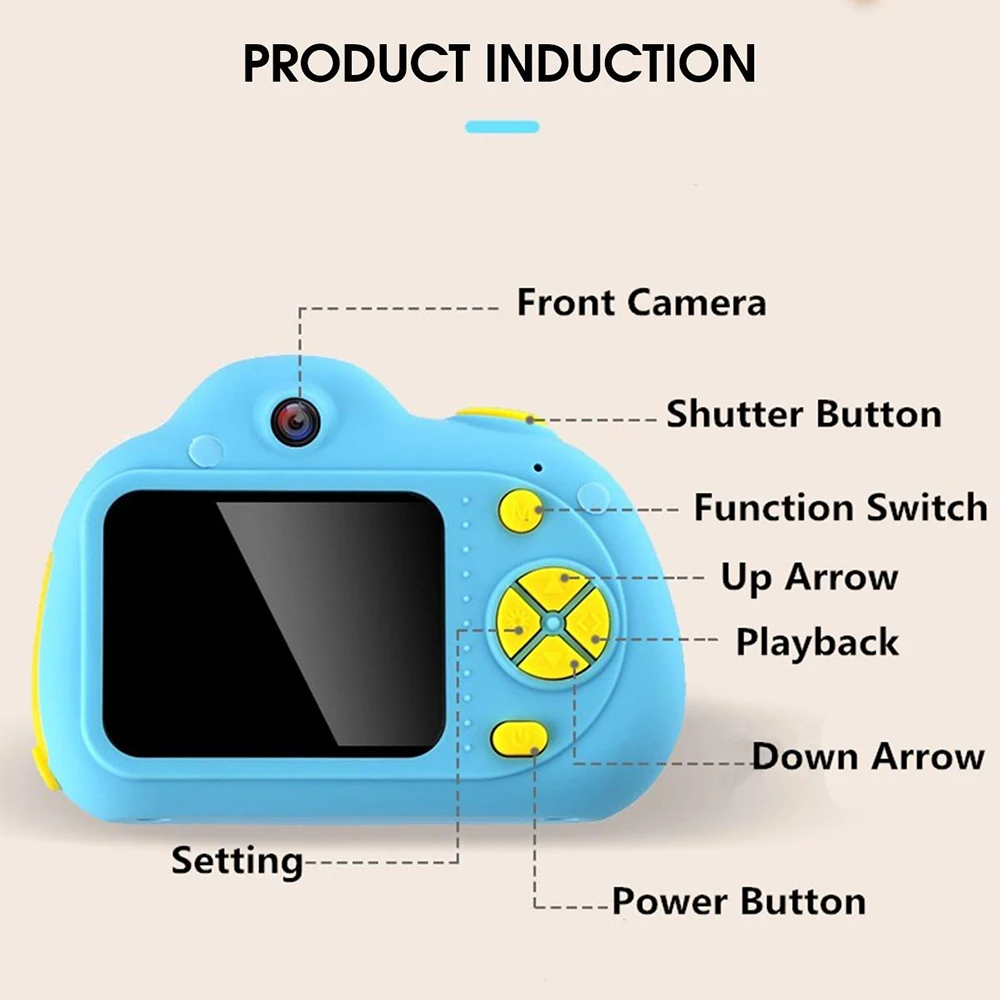 PRODUCT INDUCTION

Front Camera

Shutter Button

Function Switch

Up Arrow

Playback

Down Arrow

Setting

Power Button