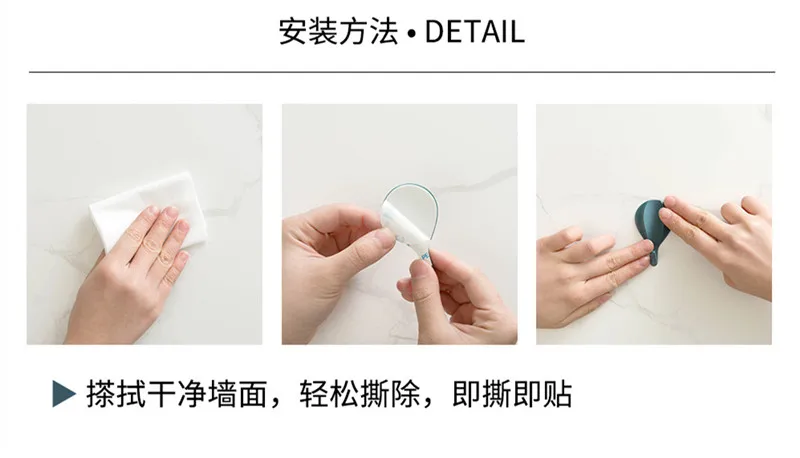 安装方法 • DETAIL

▶ 搽拭干净墙面，轻松撕除，即撕即贴