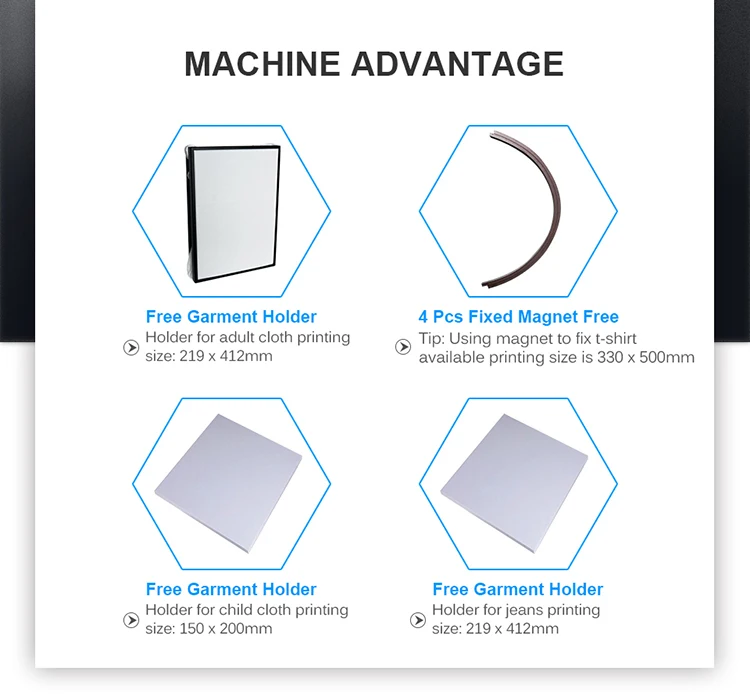 MACHINE ADVANTAGE

Free Garment Holder
Holder for adult cloth printing size: 219 x 412mm

4 Pcs Fixed Magnet Free
Tip: Using magnet to fix t-shirt available printing size is 330 x 500mm

Free Garment Holder
Holder for child cloth printing size: 150 x 200mm

Free Garment Holder
Holder for jeans printing size: 219 x 412mm