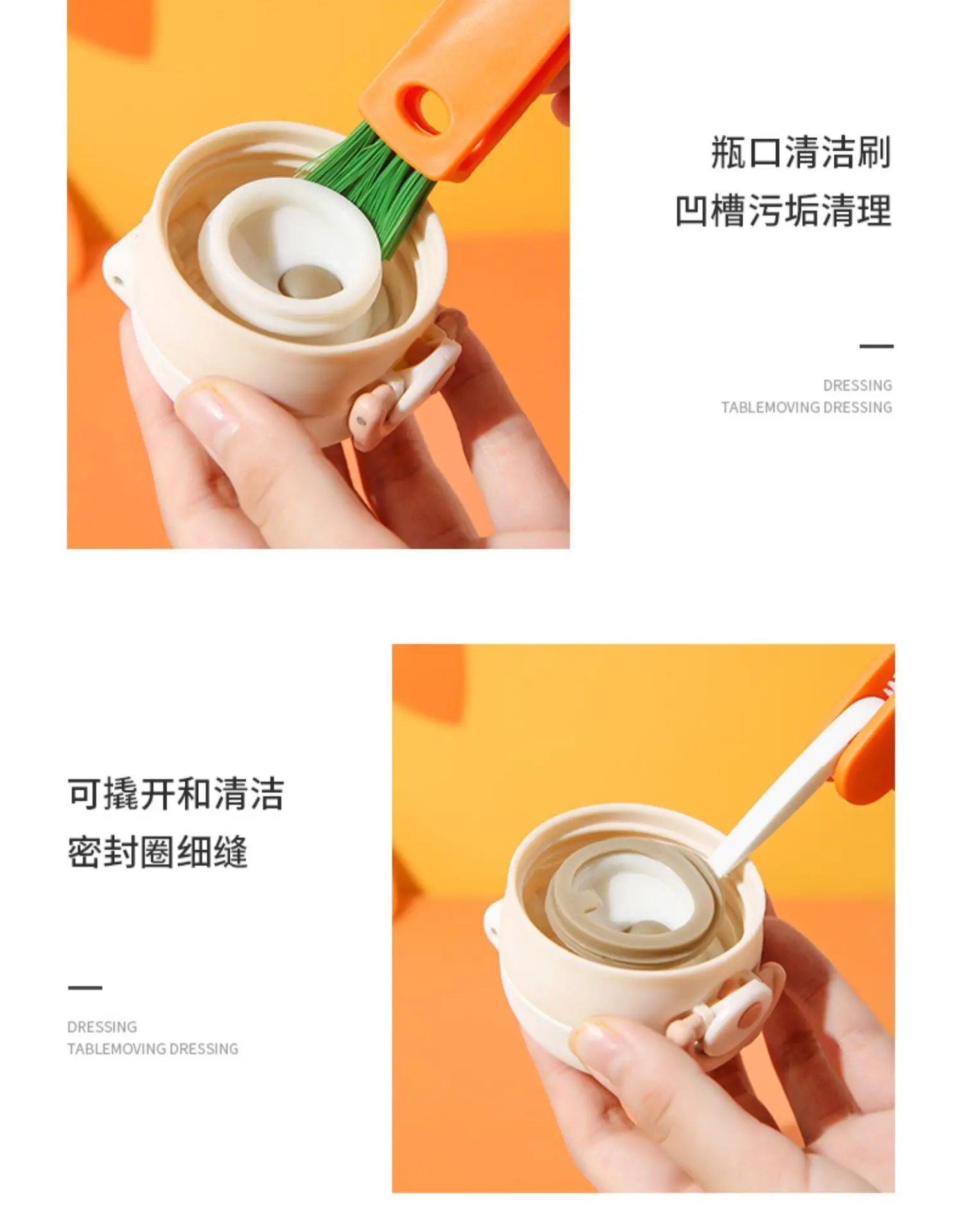 瓶口清洁刷
凹槽污垢清理

DRESSING
TABLEMOVING DRESSING

可撬开和清洁
密封圈细缝

DRESSING
TABLEMOVING DRESSING