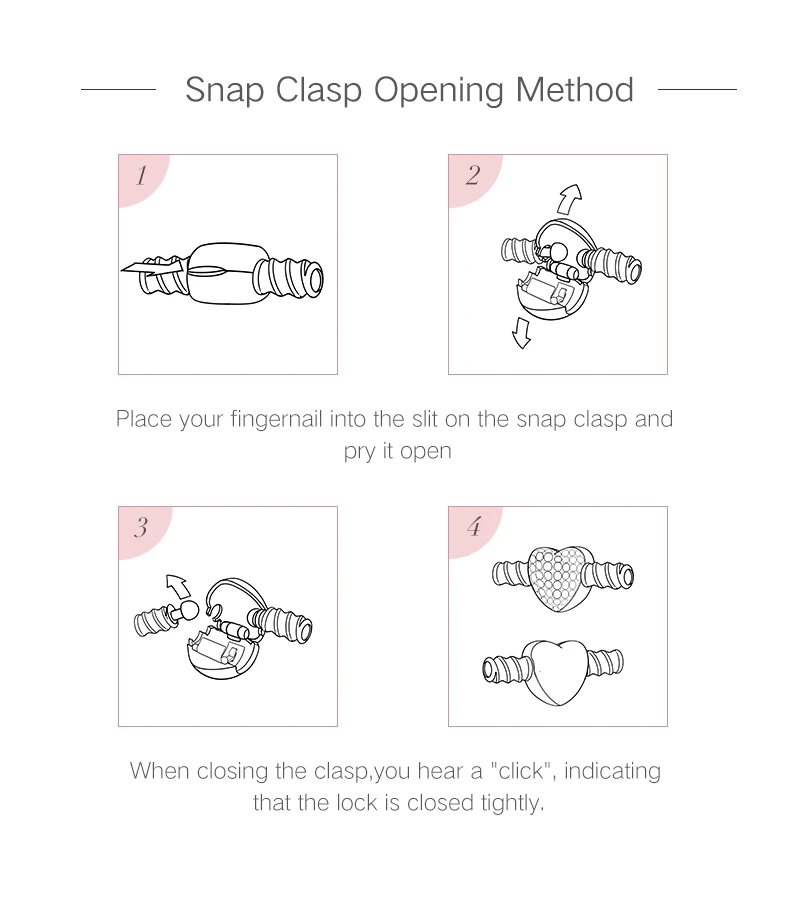 Snap Clasp Opening Method

1

2

Place your fingernail into the slit on the snap clasp and pry it open

3

4

When closing the clasp,you hear a "click", indicating that the lock is closed tightly.