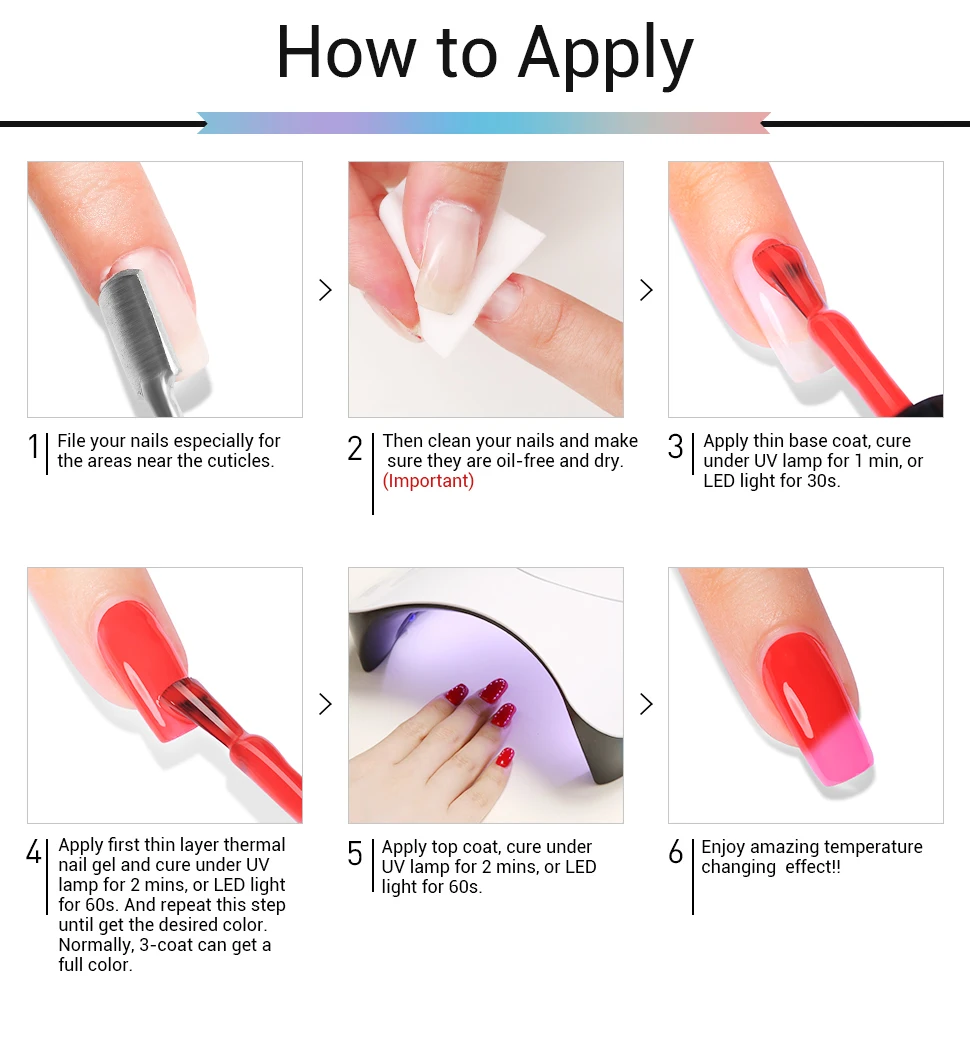 How to Apply

1 File your nails especially for the areas near the cuticles.

2 Then clean your nails and make sure they are oil-free and dry. (Important)

3 Apply thin base coat, cure under UV lamp for 1 min, or LED light for 30s.

4 Apply first thin layer thermal nail gel and cure under UV lamp for 2 mins, or LED light for 60s. And repeat this step until get the desired color. Normally, 3-coat can get a full color.

5 Apply top coat, cure under UV lamp for 2 mins, or LED light for 60s.

6 Enjoy amazing temperature changing effect!!