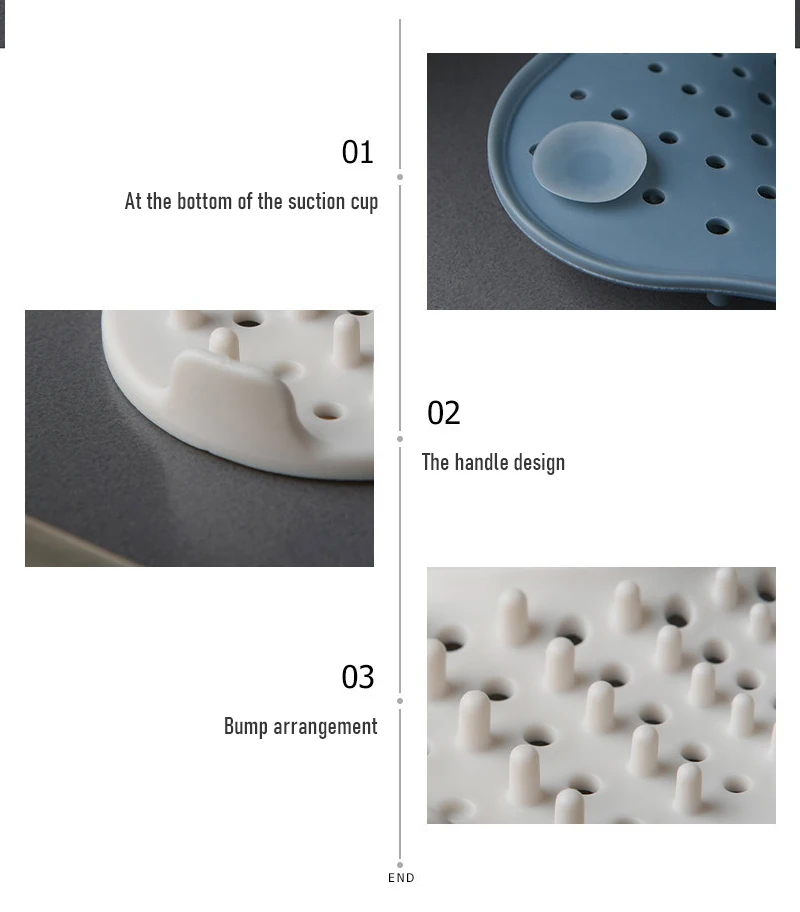 01

At the bottom of the suction cup

02

The handle design

03

Bump arrangement

END