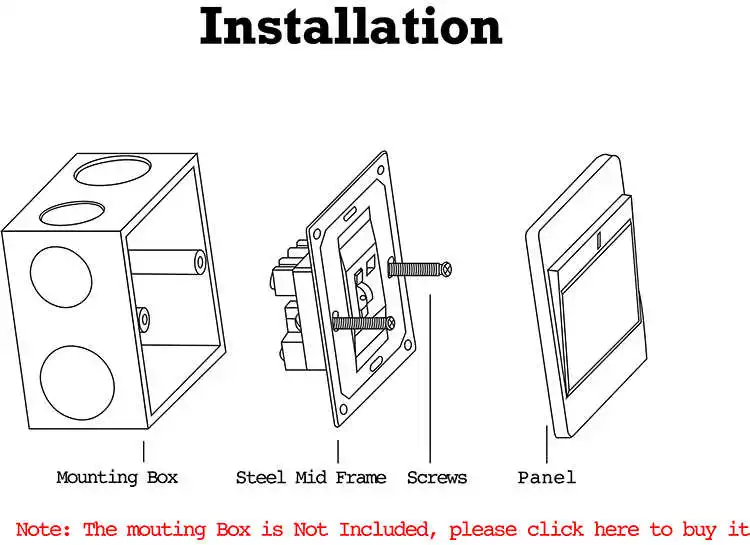 Installation

Mounting Box

Steel Mid Frame

Screws

Panel

Note: The mouting Box is Not Included, please click here to buy it