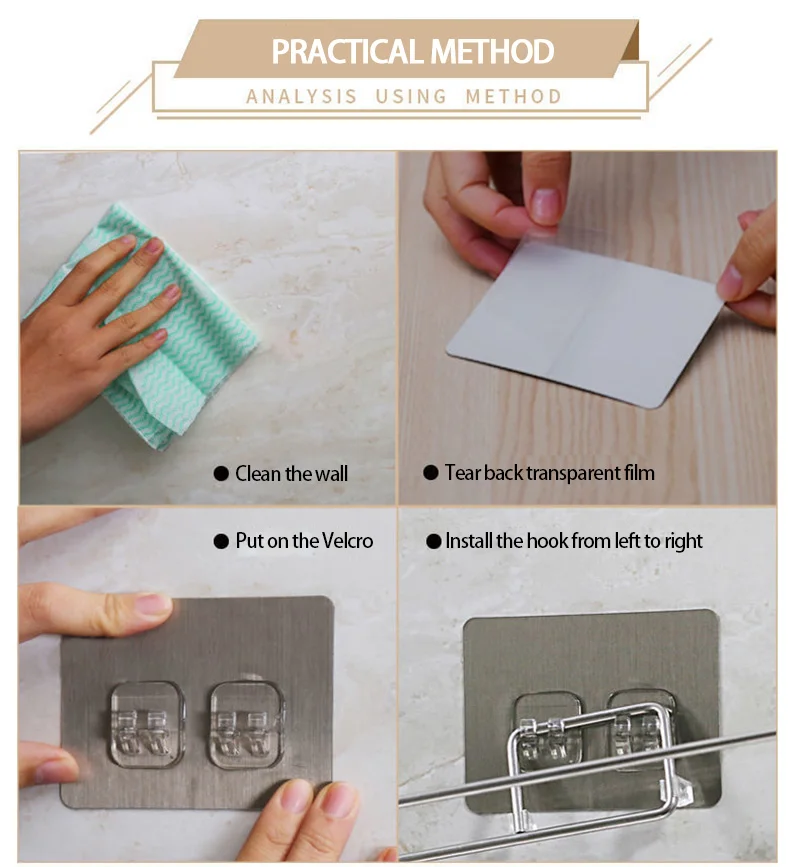 PRACTICAL METHOD

ANALYSIS USING METHOD

● Clean the wall

● Tear back transparent film

● Put on the Velcro

● Install the hook from left to right