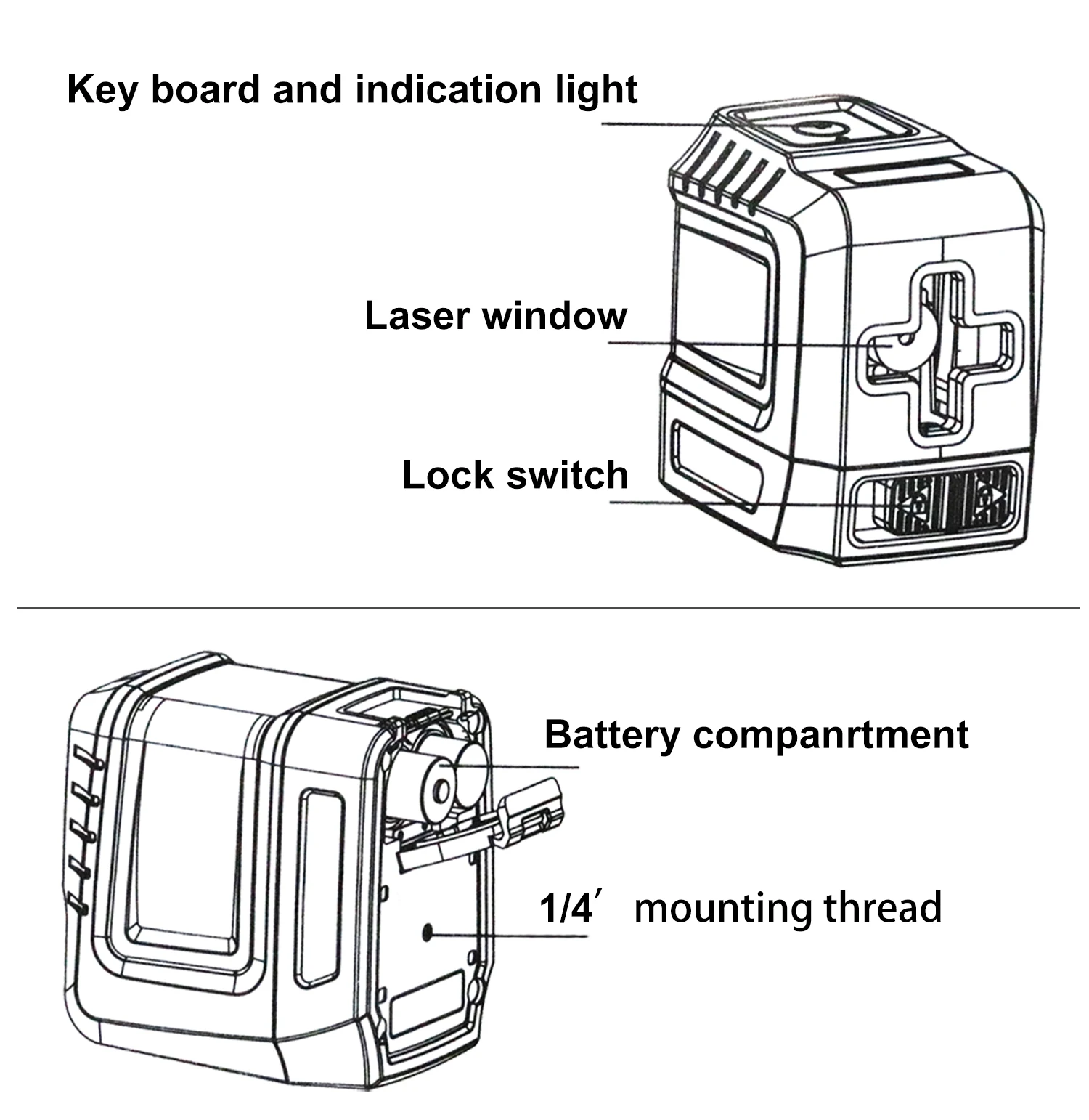 Key board and indication light

Laser window

Lock switch

Battery companrtment

1/4′ mounting thread