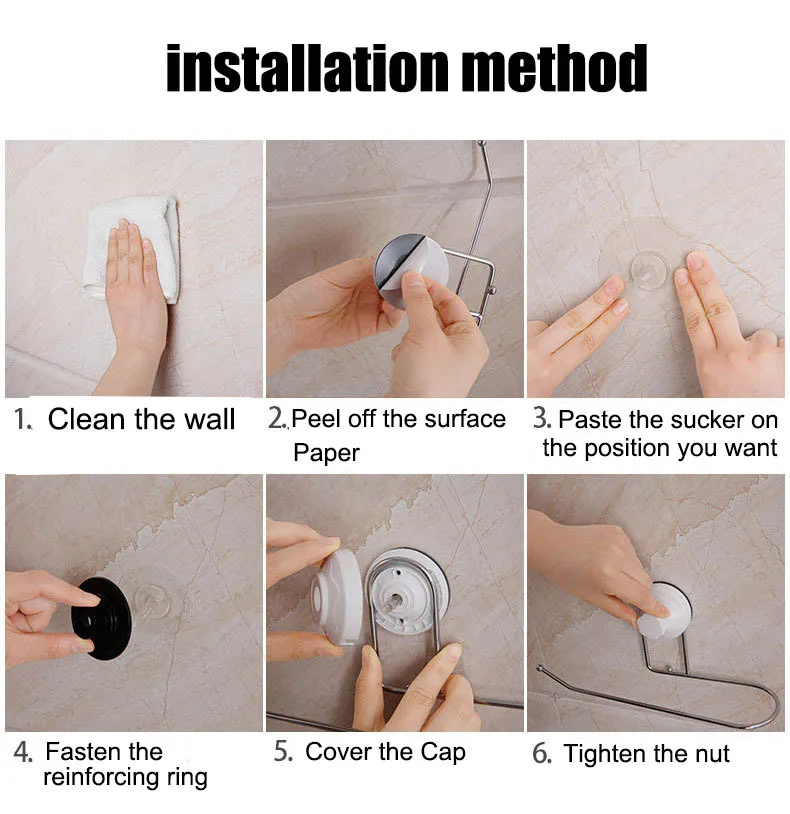 installation method

1. Clean the wall

2. Peel off the surface Paper

3. Paste the sucker on the position you want

4. Fasten the reinforcing ring

5. Cover the Cap

6. Tighten the nut