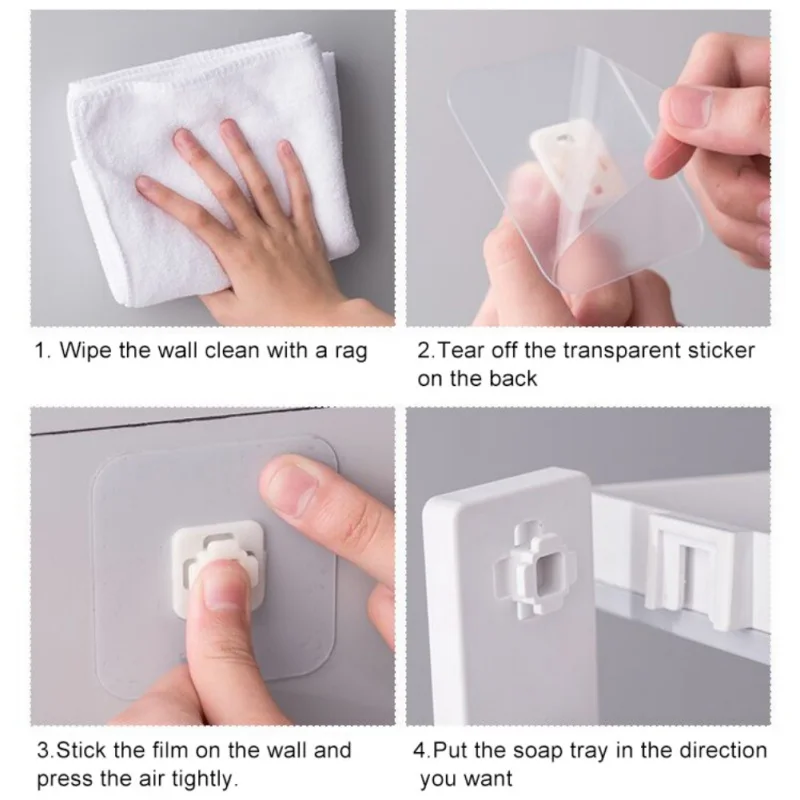 1. Wipe the wall clean with a rag

2.Tear off the transparent sticker on the back

3.Stick the film on the wall and press the air tightly.

4.Put the soap tray in the direction you want