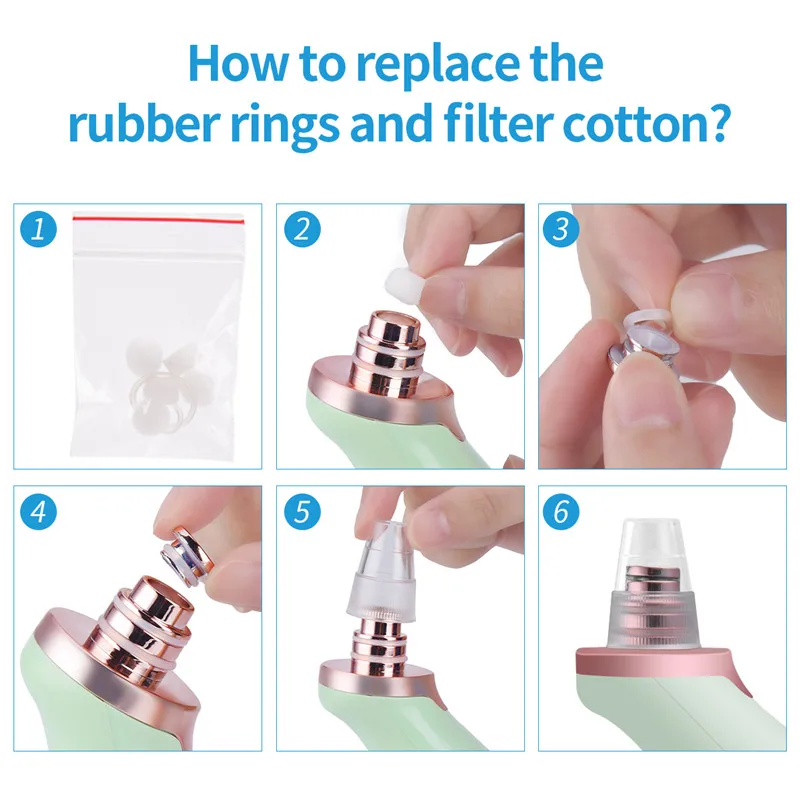 How to replace the rubber rings and filter cotton?

1

2

3

4

5

6