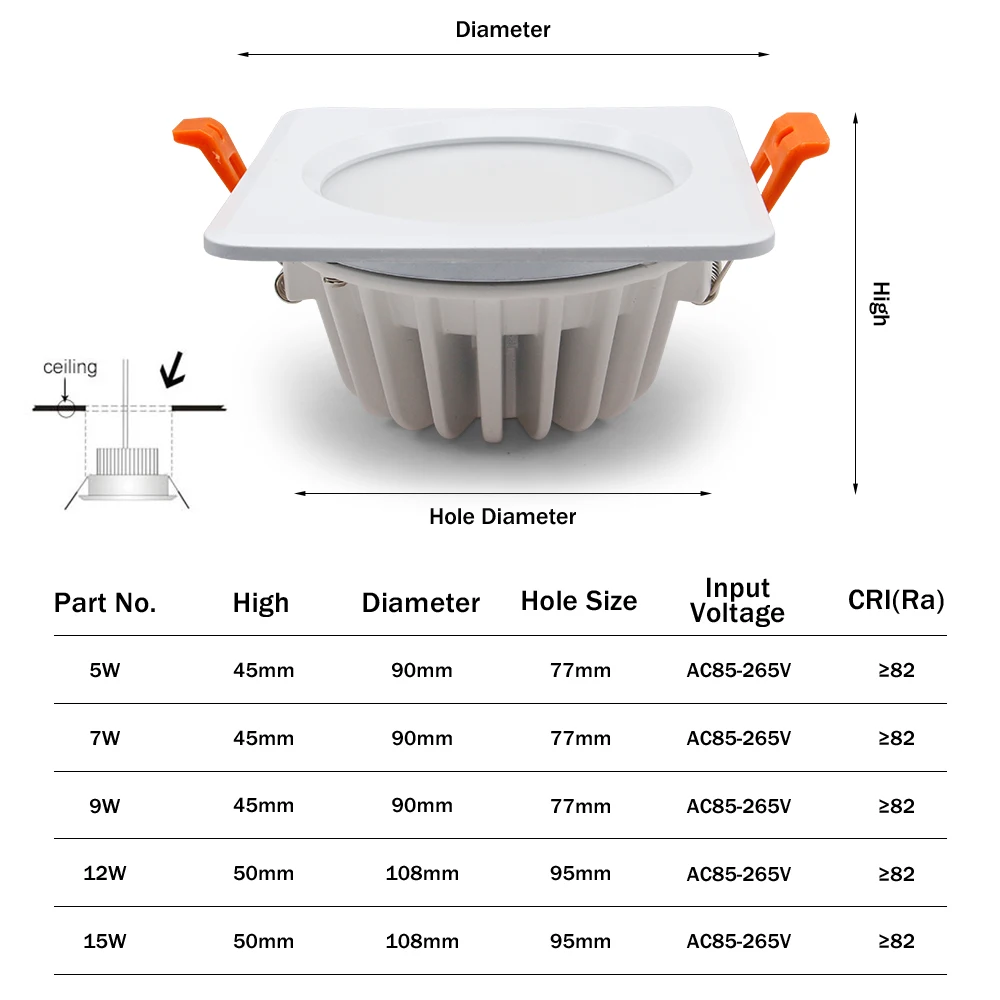 Diameter

High

ceiling

Hole Diameter

| Part No. | High | Diameter | Hole Size | Input Voltage | CRI(Ra) |
|---|---|---|---|---|---|
| 5W | 45mm | 90mm | 77mm | AC85-265V | ≥82 |
| 7W | 45mm | 90mm | 77mm | AC85-265V | ≥82 |
| 9W | 45mm | 90mm | 77mm | AC85-265V | ≥82 |
| 12W | 50mm | 108mm | 95mm | AC85-265V | ≥82 |
| 15W | 50mm | 108mm | 95mm | AC85-265V | ≥82 |