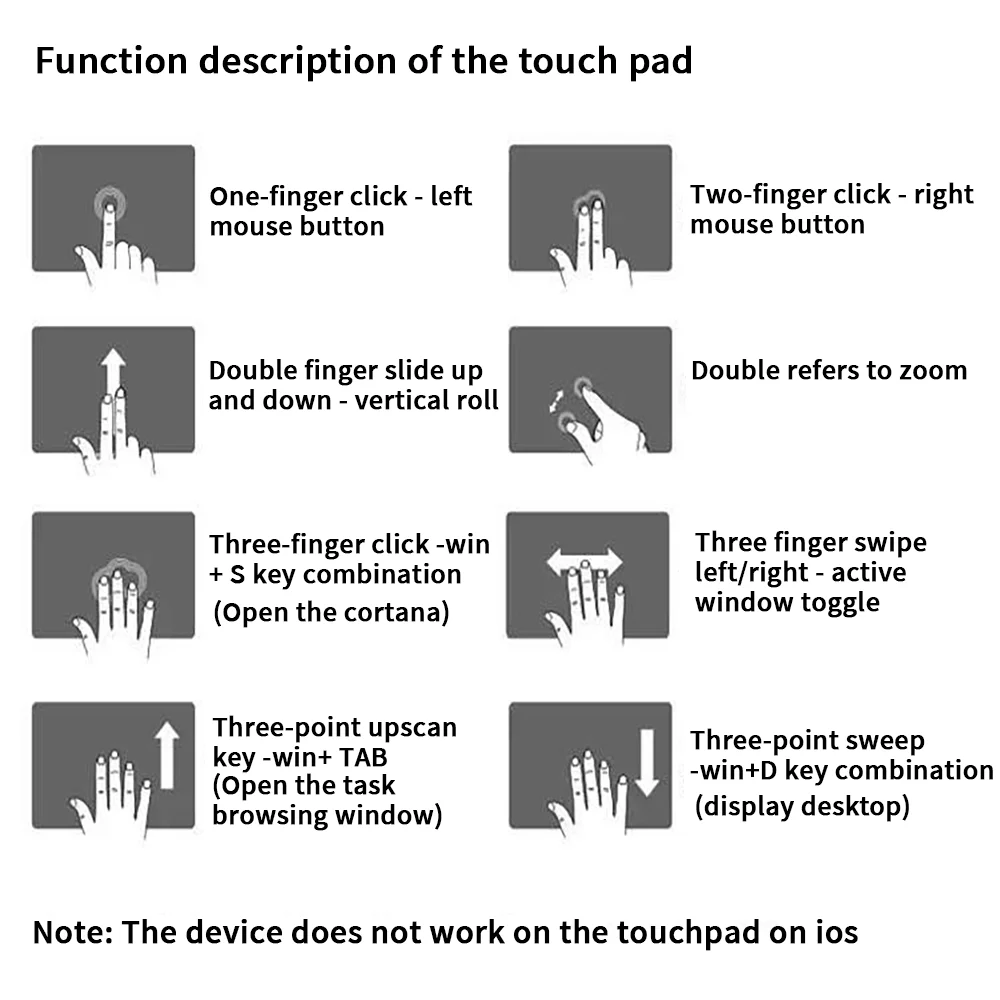 Function description of the touch pad

One-finger click - left mouse button

Two-finger click - right mouse button

Double finger slide up and down - vertical roll

Double refers to zoom

Three-finger click -win + S key combination (Open the cortana)

Three finger swipe left/right - active window toggle

Three-point upscan key -win+ TAB (Open the task browsing window)

Three-point sweep -win+D key combination (display desktop)

Note: The device does not work on the touchpad on ios