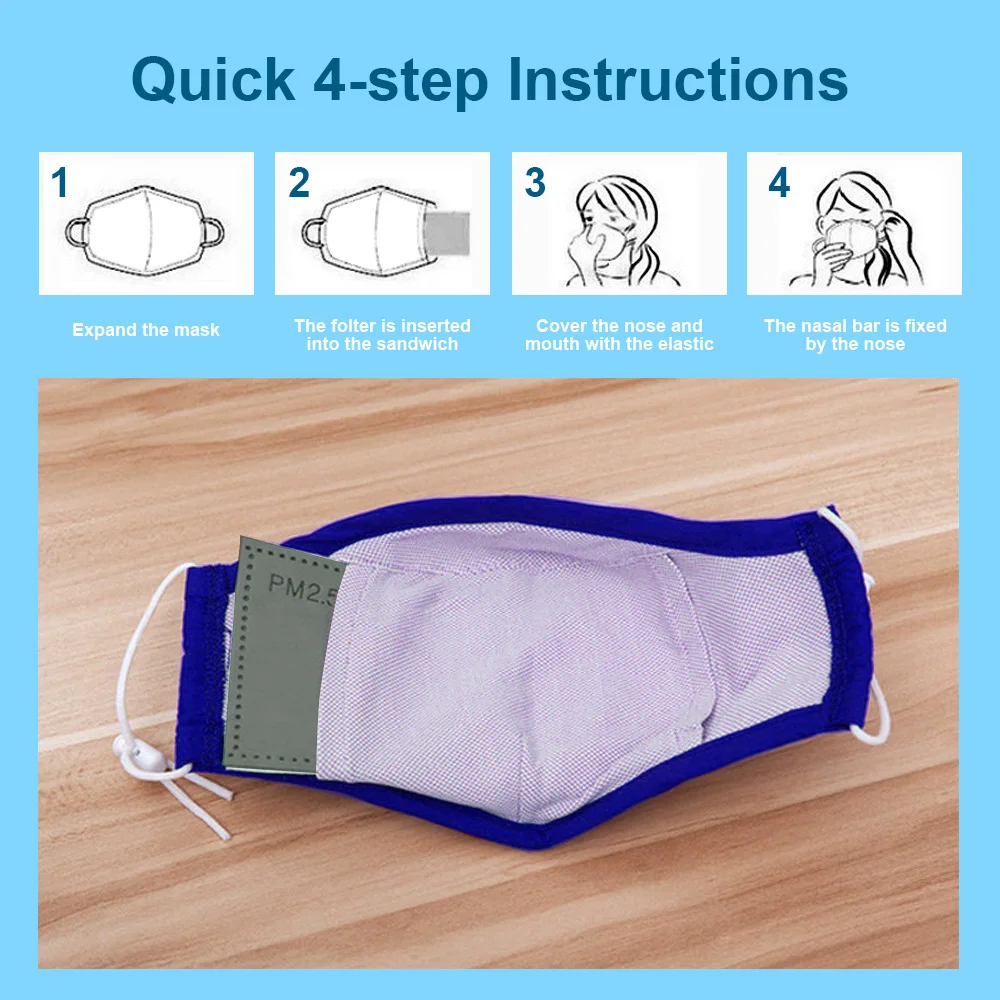 Quick 4-step Instructions

1

Expand the mask

2

The folter is inserted into the sandwich

3

Cover the nose and mouth with the elastic

4

The nasal bar is fixed by the nose

PM2.5