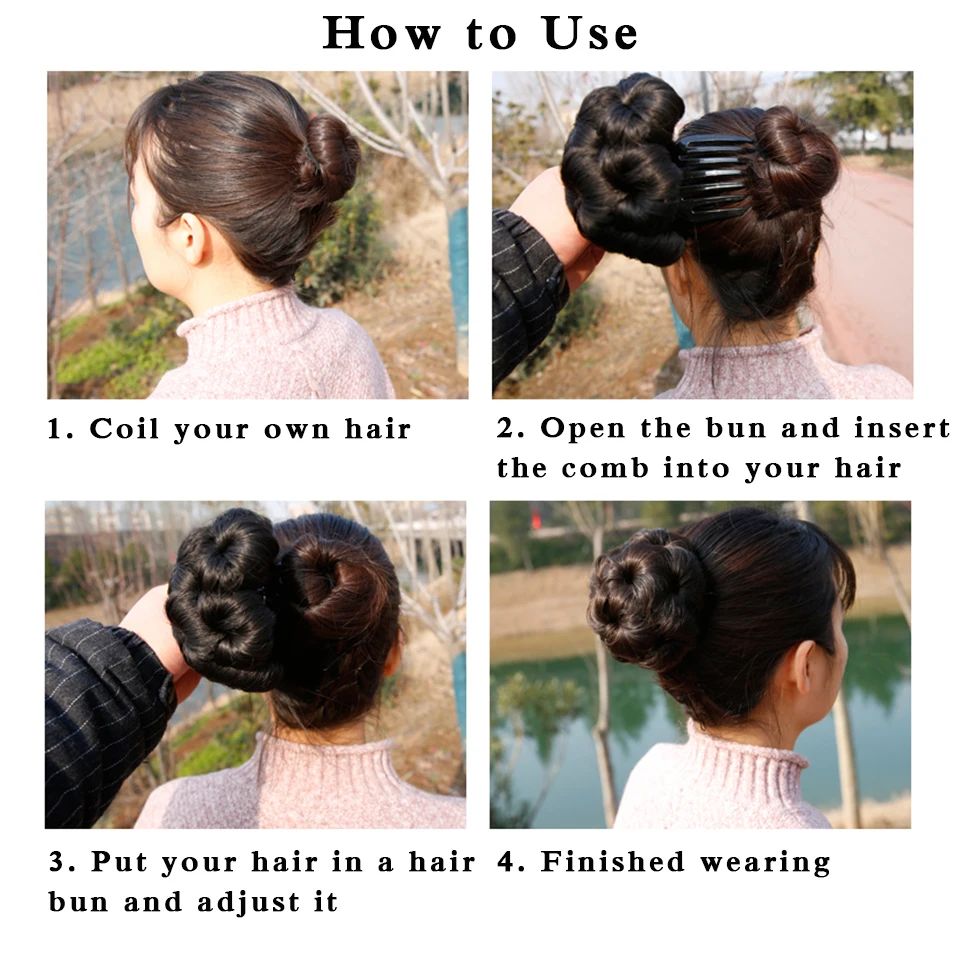 How to Use

1. Coil your own hair

2. Open the bun and insert the comb into your hair

3. Put your hair in a hair bun and adjust it

4. Finished wearing