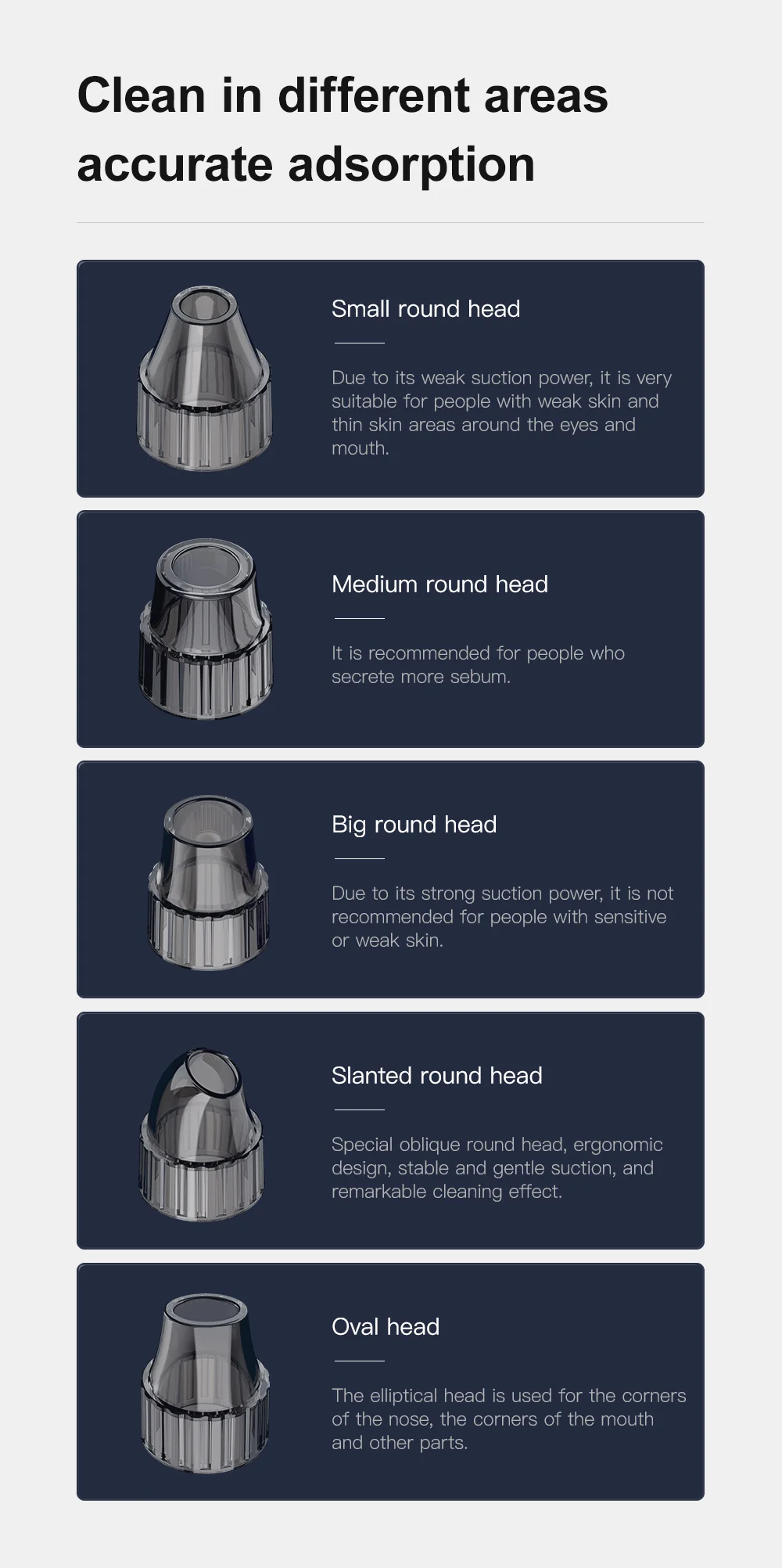 Clean in different areas accurate adsorption

Small round head

Due to its weak suction power, it is very suitable for people with weak skin and thin skin areas around the eyes and mouth.

Medium round head

It is recommended for people who secrete more sebum.

Big round head

Due to its strong suction power, it is not recommended for people with sensitive or weak skin.

Slanted round head

Special oblique round head, ergonomic design, stable and gentle suction, and remarkable cleaning effect.

Oval head

The elliptical head is used for the corners of the nose, the corners of the mouth and other parts.