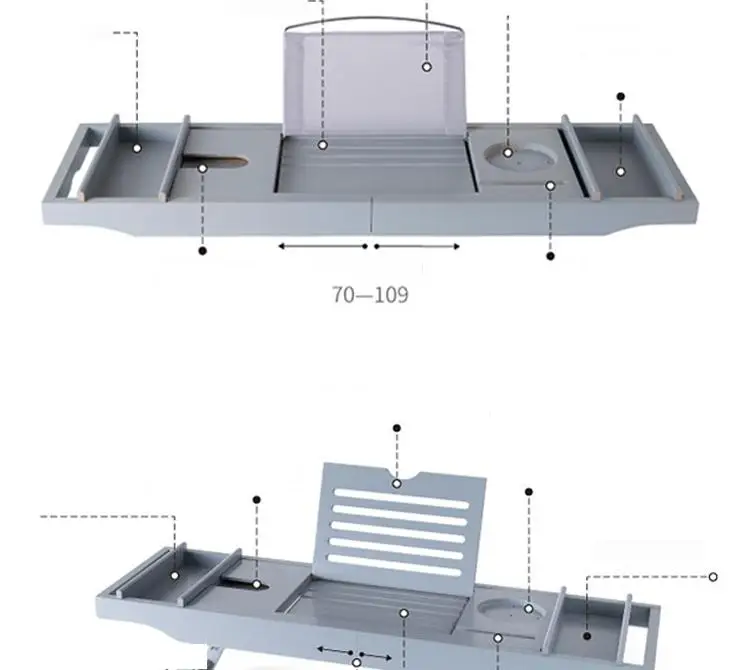 70—109