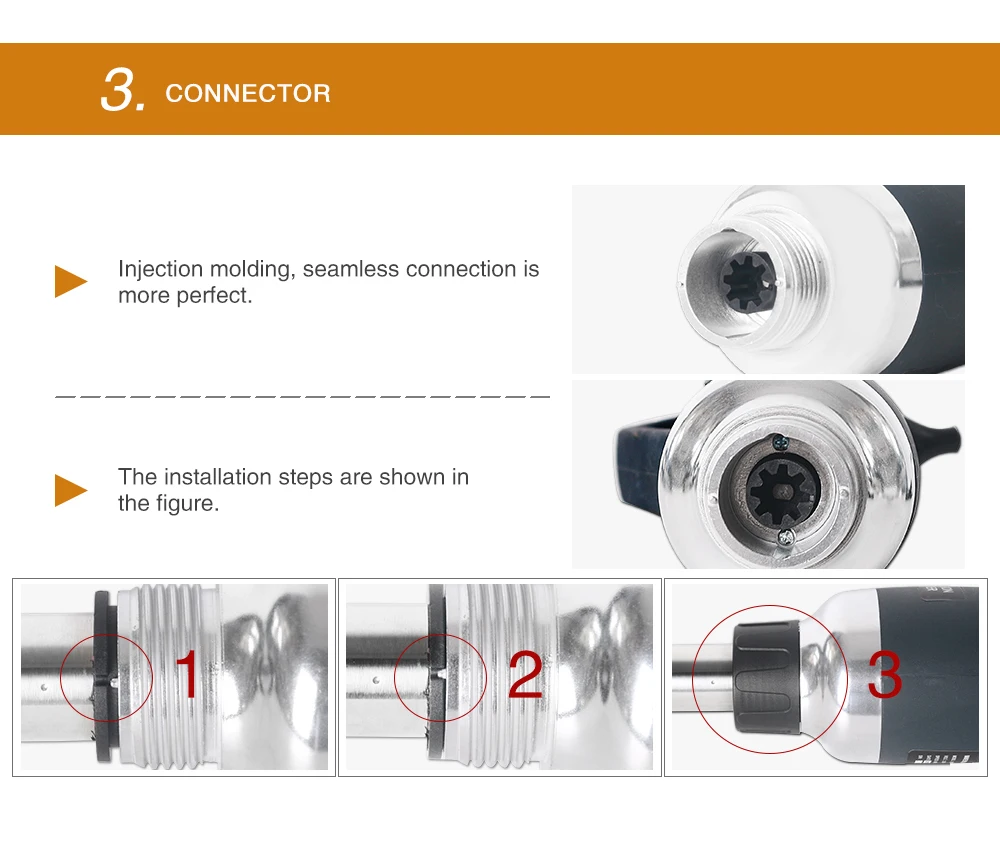 3. CONNECTOR

Injection molding, seamless connection is more perfect.

The installation steps are shown in the figure.

1

2

3